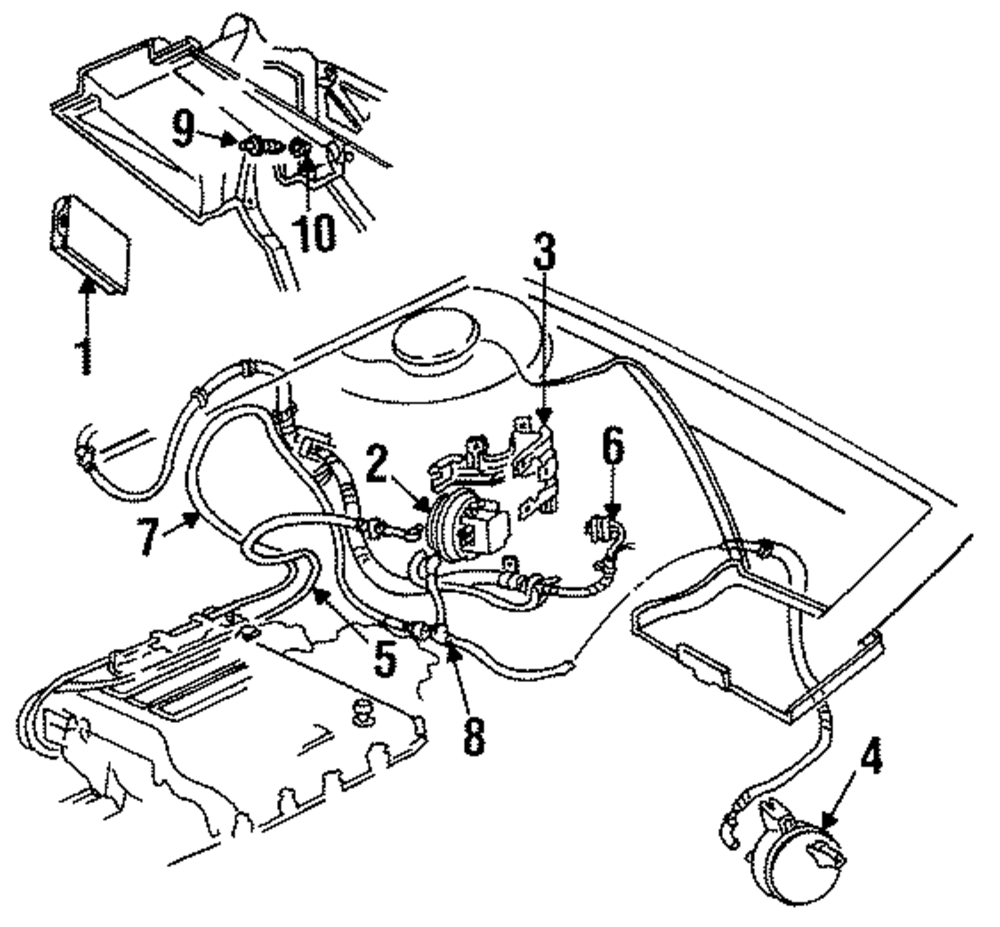 9
10
1
3
2
6
7
5
8
4