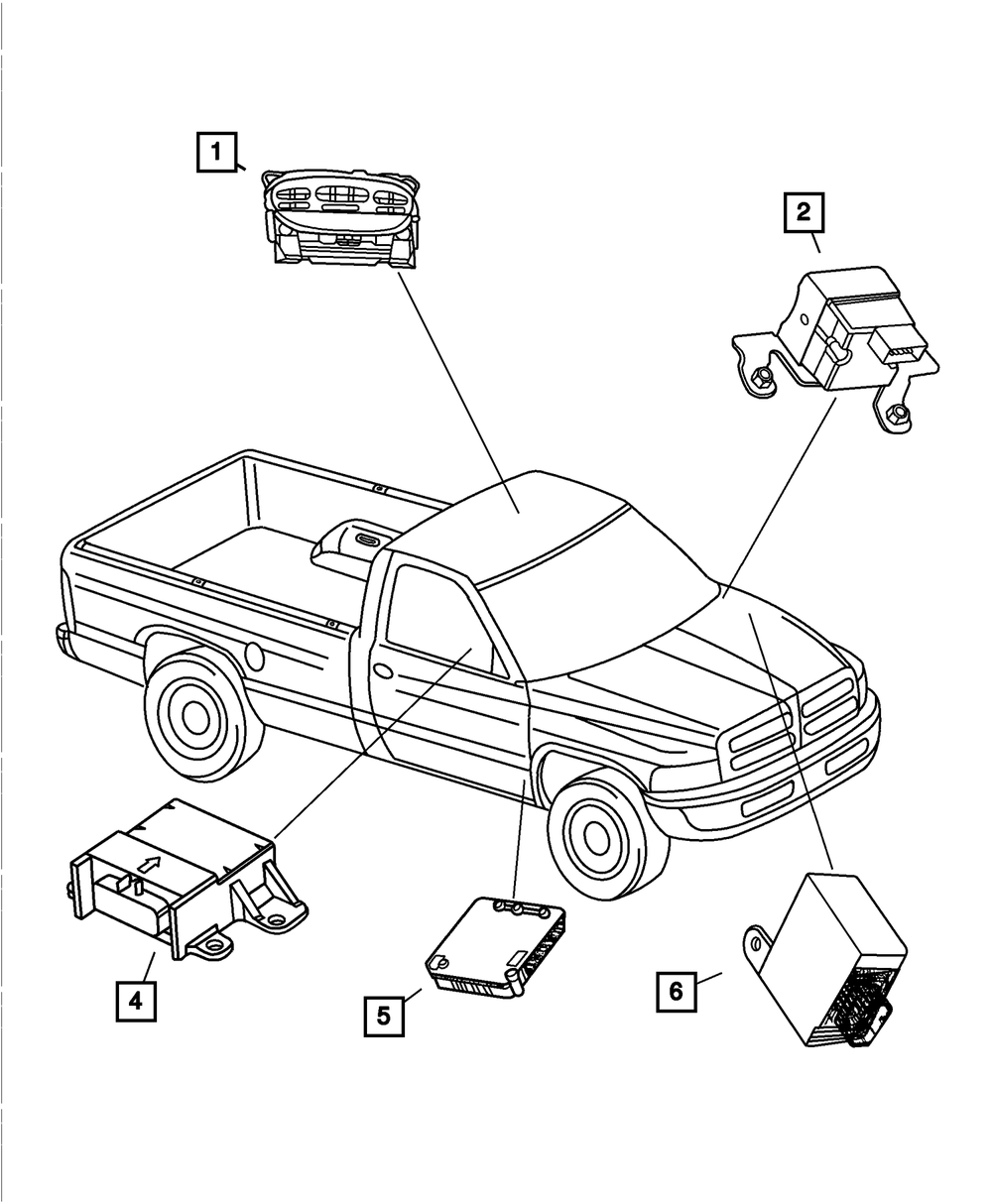 1
2
4
5
6