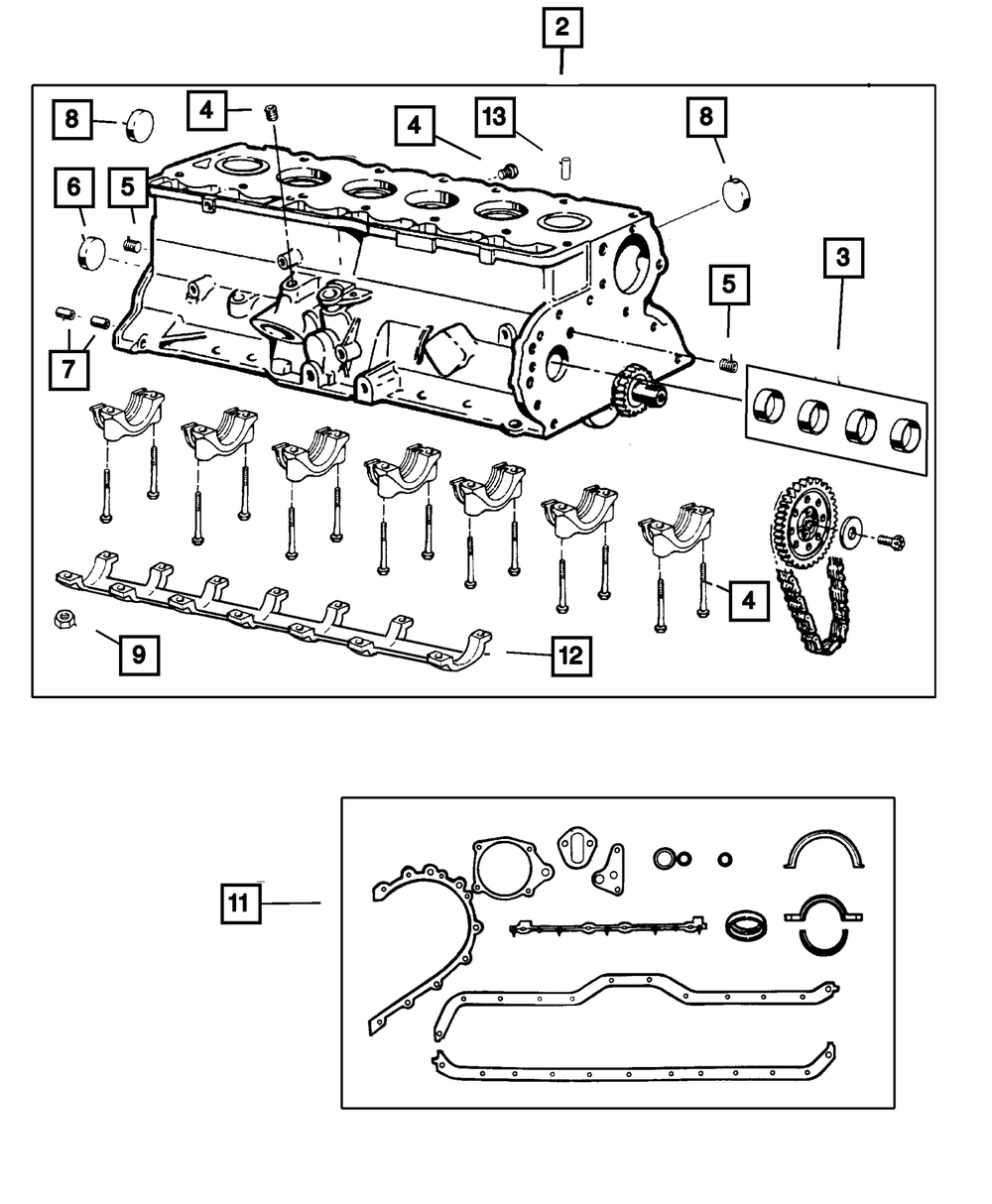 2
8
4
4
13
8
6
5
5
3
7
4
9
12
11