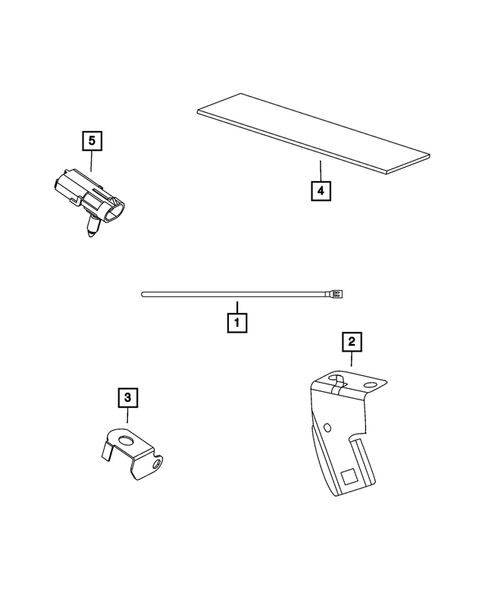 5

4

1

2

3