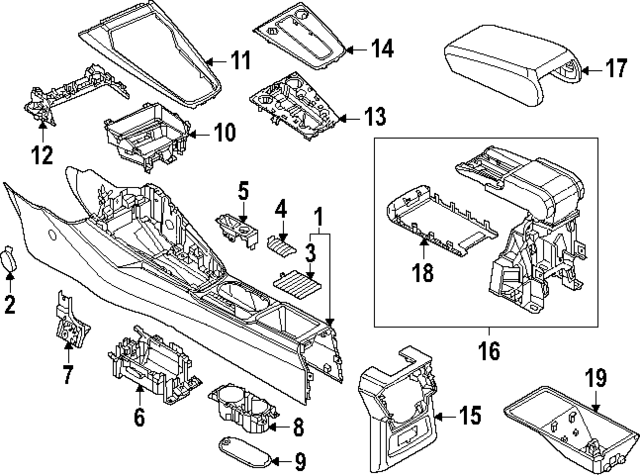 11
14
17
12
10
13
5
4
1
3
18
2
7
6
8
9
16
15
19