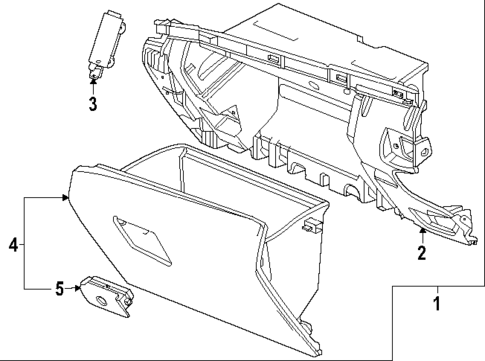 3
4
5
2
1