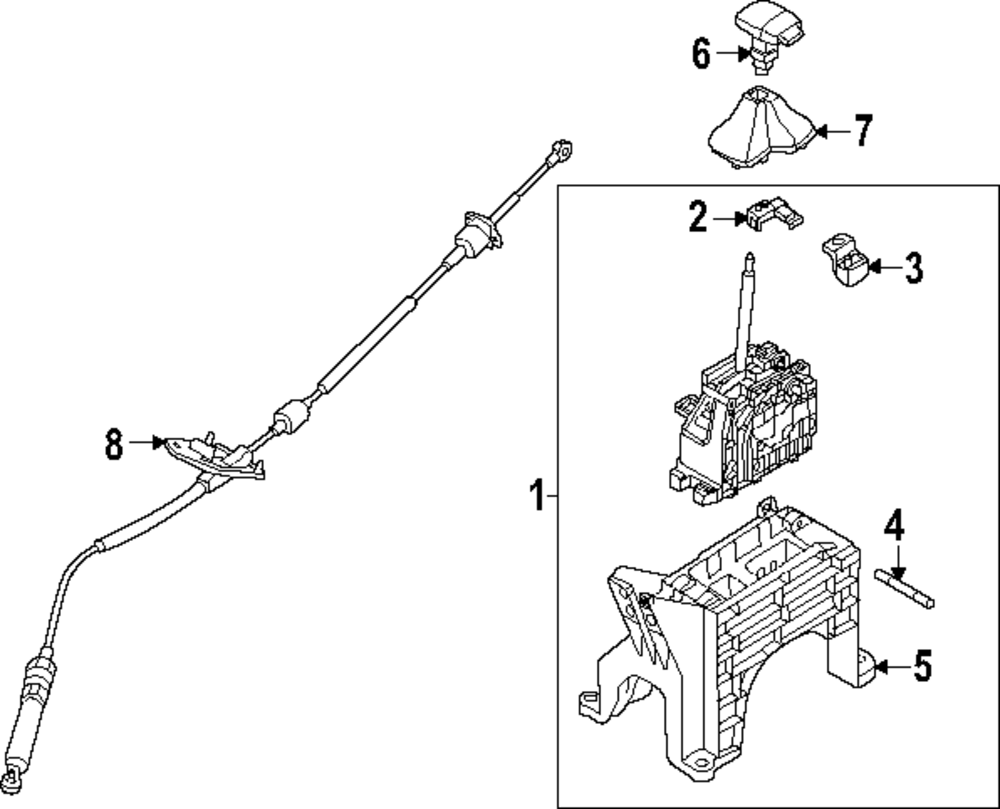 6
7
2
3
8
1
4
5