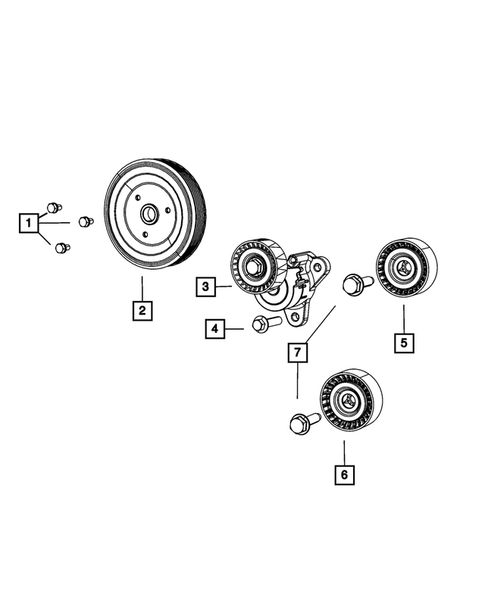 1
2
3
4
7
5
6