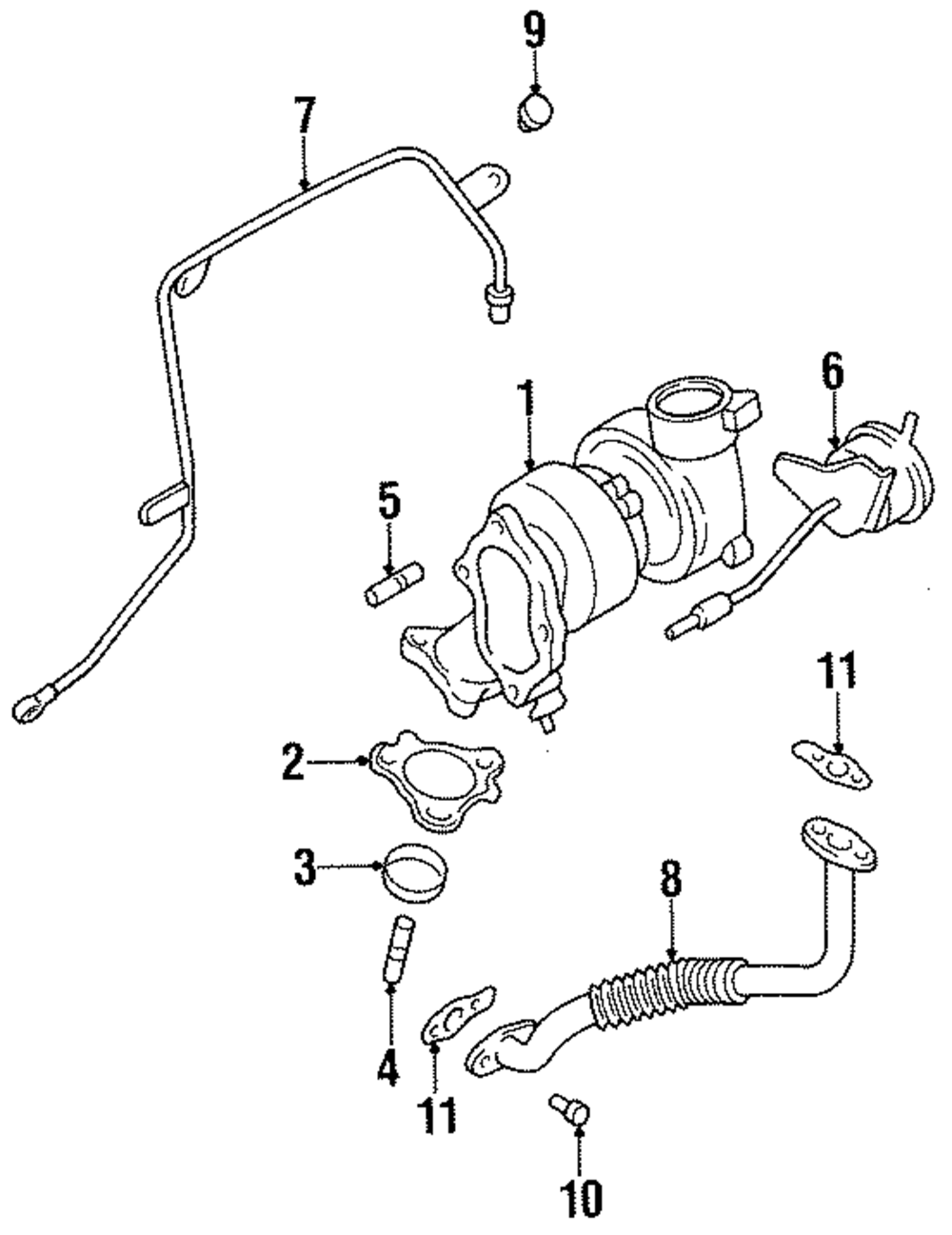 9
7
1
6
5
11
2
3
8
4
11
10