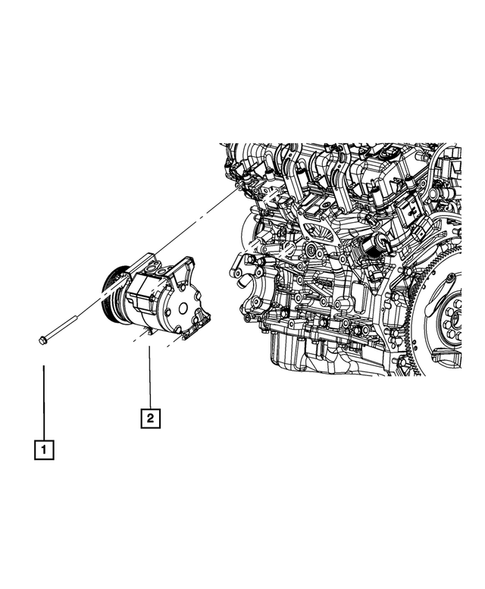 2

1