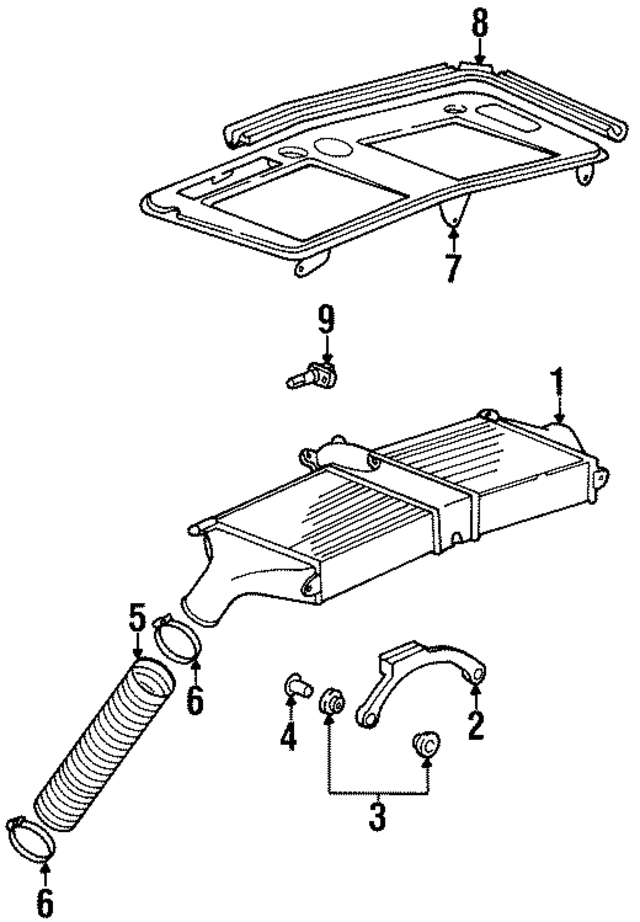 8
7
9
1
5
6
4
2
3
6