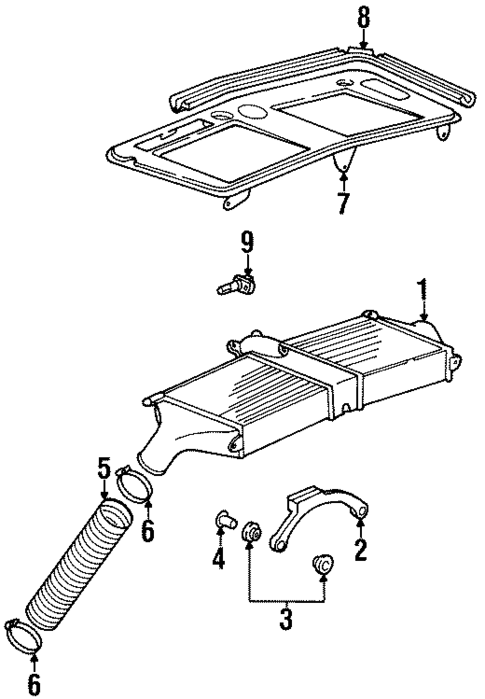 8
7
9
1
5
6
4
2
3
6