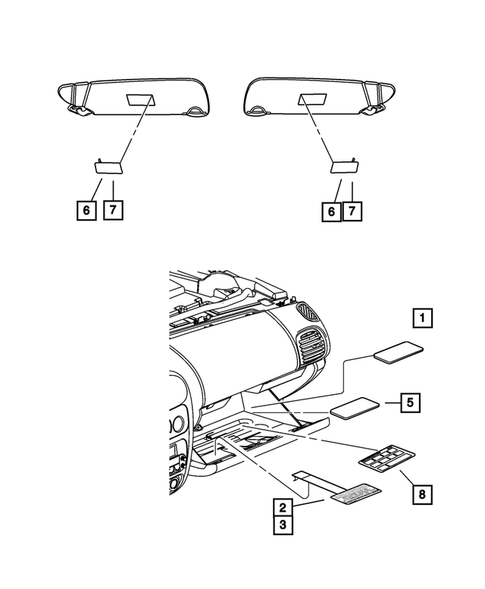 6
7
6
7
1
5
8
2
3