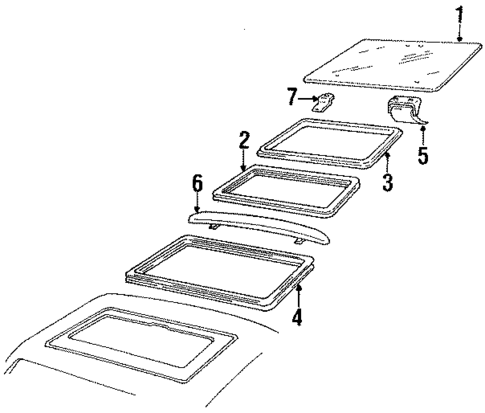 1
7
5
2
3
6
4