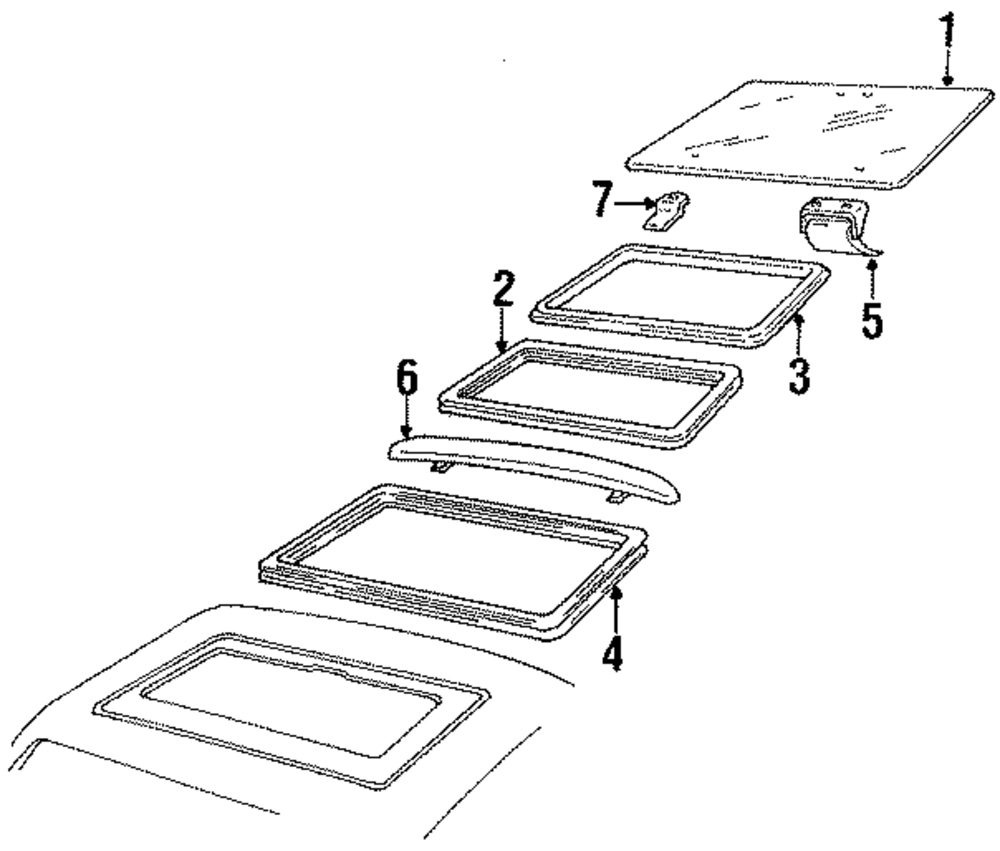 1
7
5
2
3
6
4