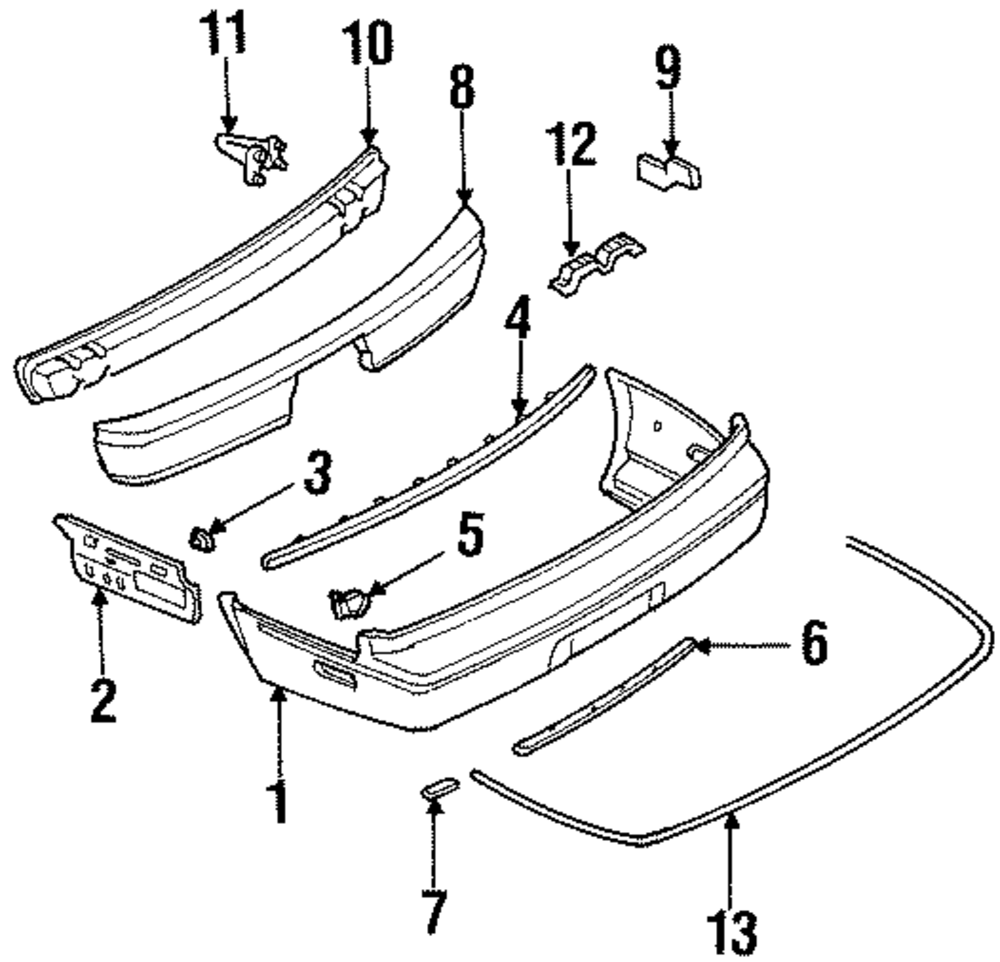 11
10
8
9
12
4
3
5
2
6
1
7
13