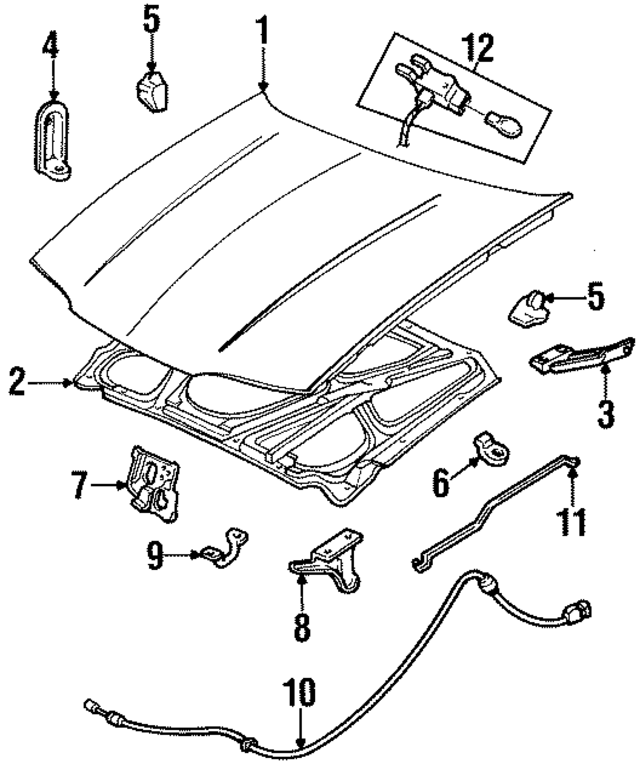 4
5
1
12
5
2
3
7
6
11
9
8
10