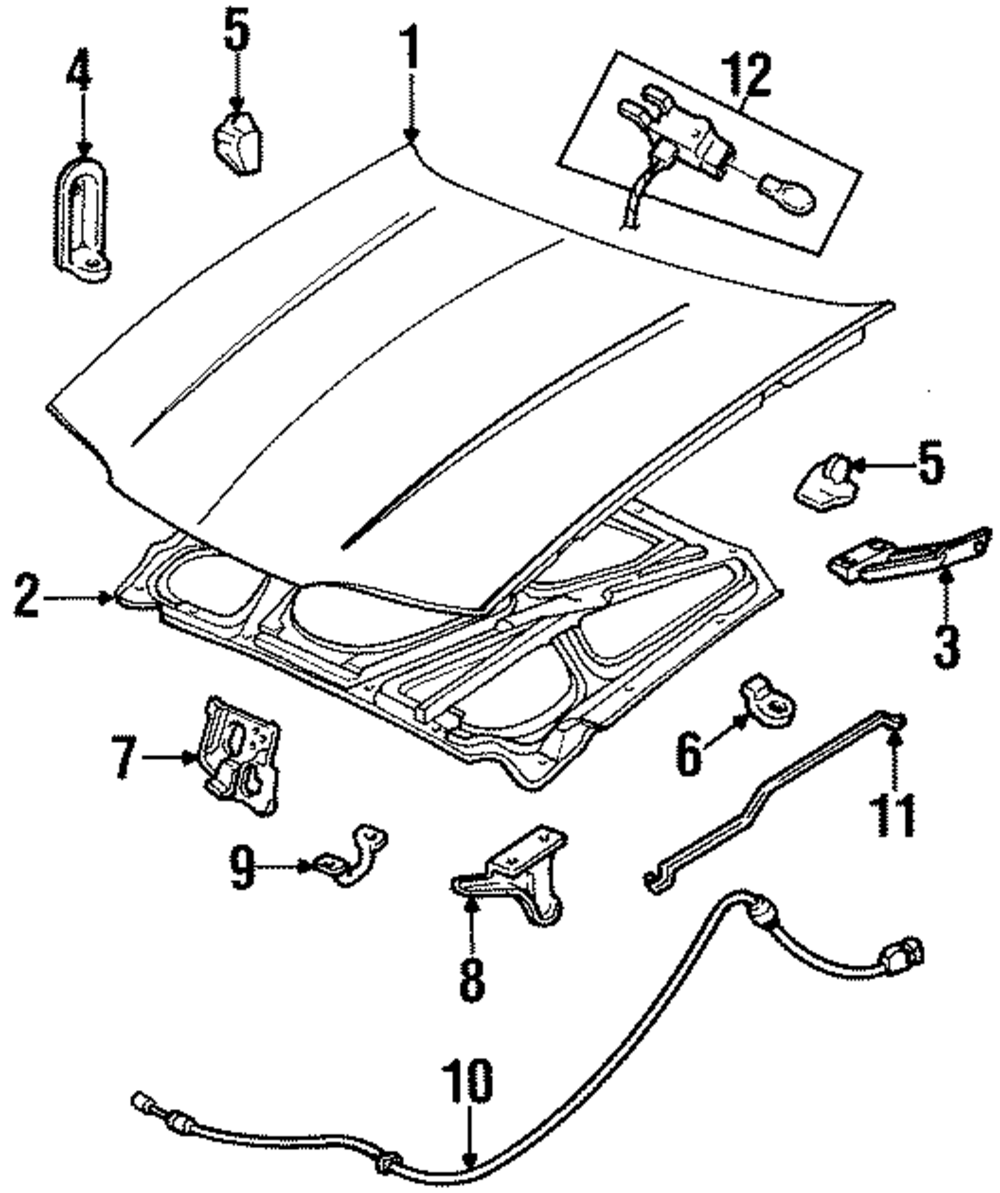 4
5
1
12
5
2
3
7
6
11
9
8
10