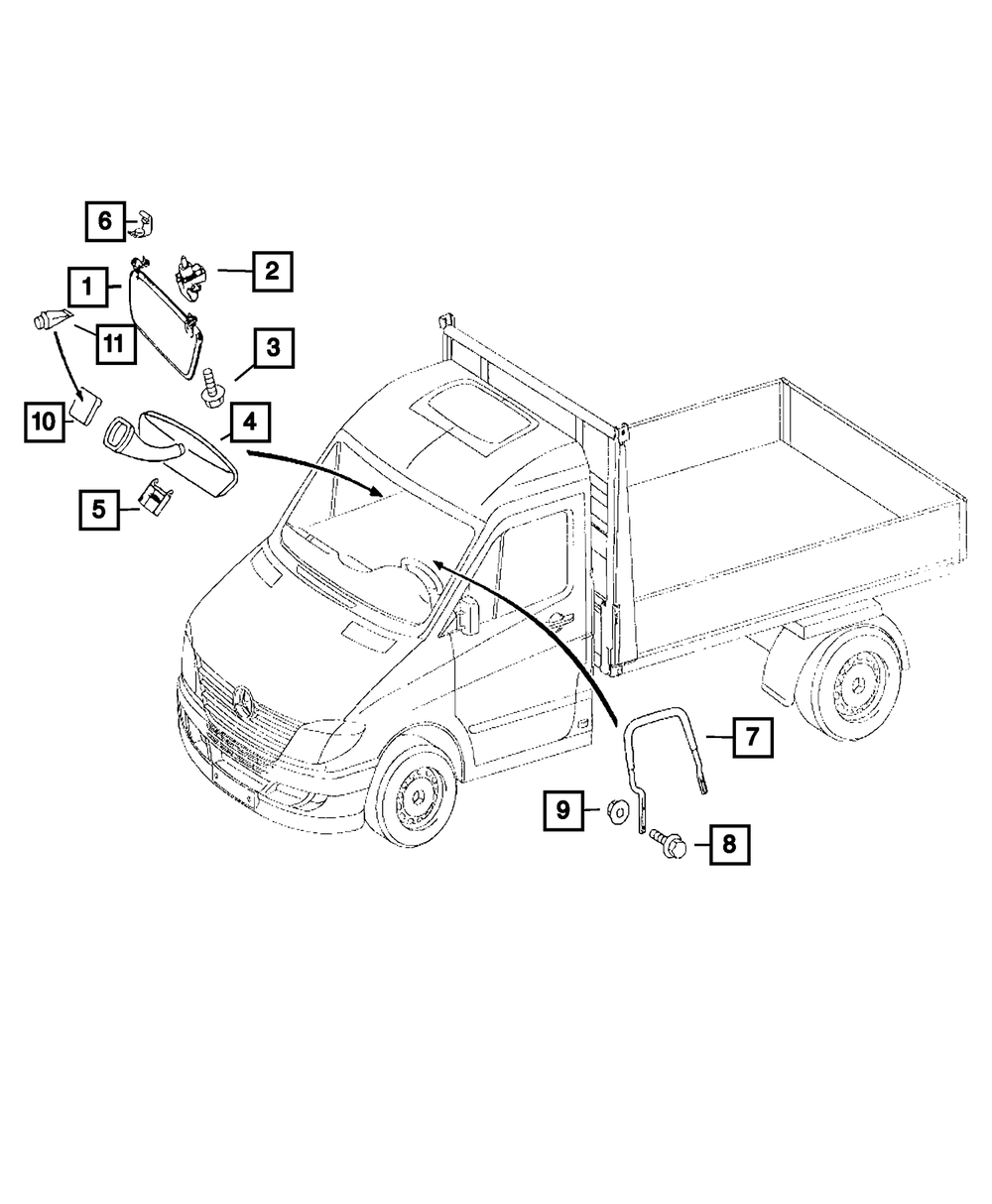 6
2
1
11
3
10
4
5
7
9
8