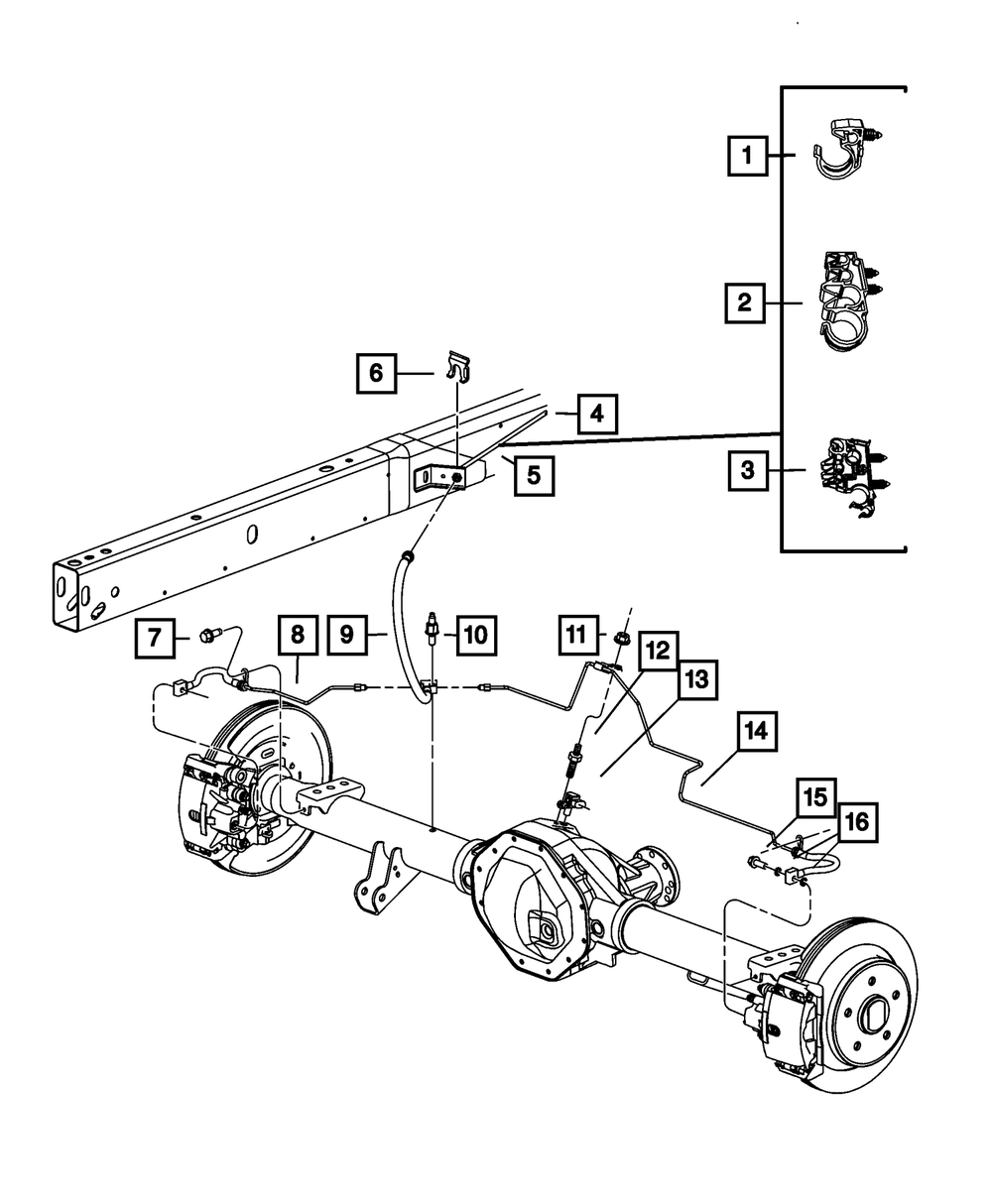 1
2
3
6
4
5
7
8
9
10
11
12
13
14
15
16