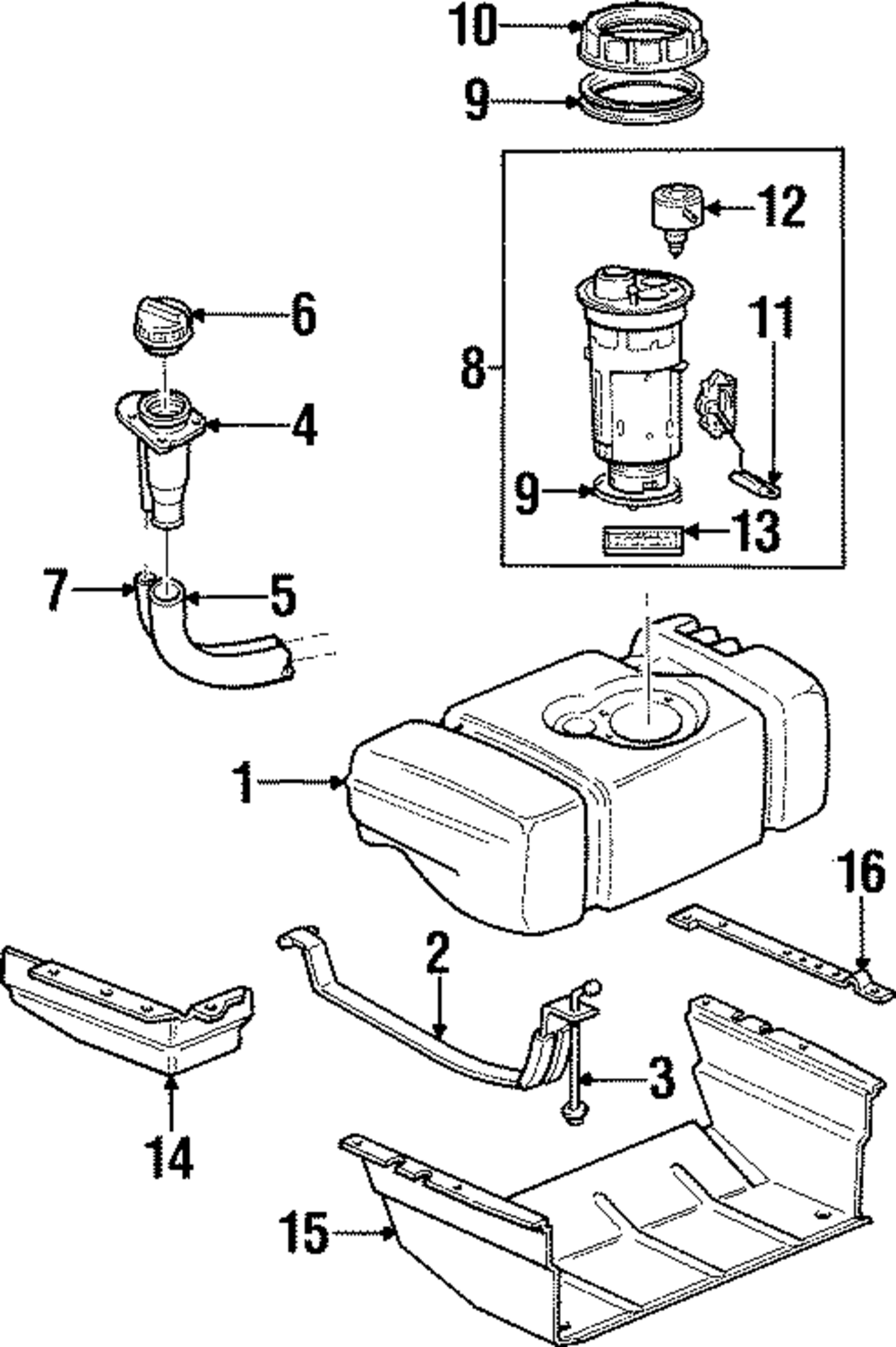 10
9
12
6
11
8
4
9
13
7
5
1
16
2
3
14
15