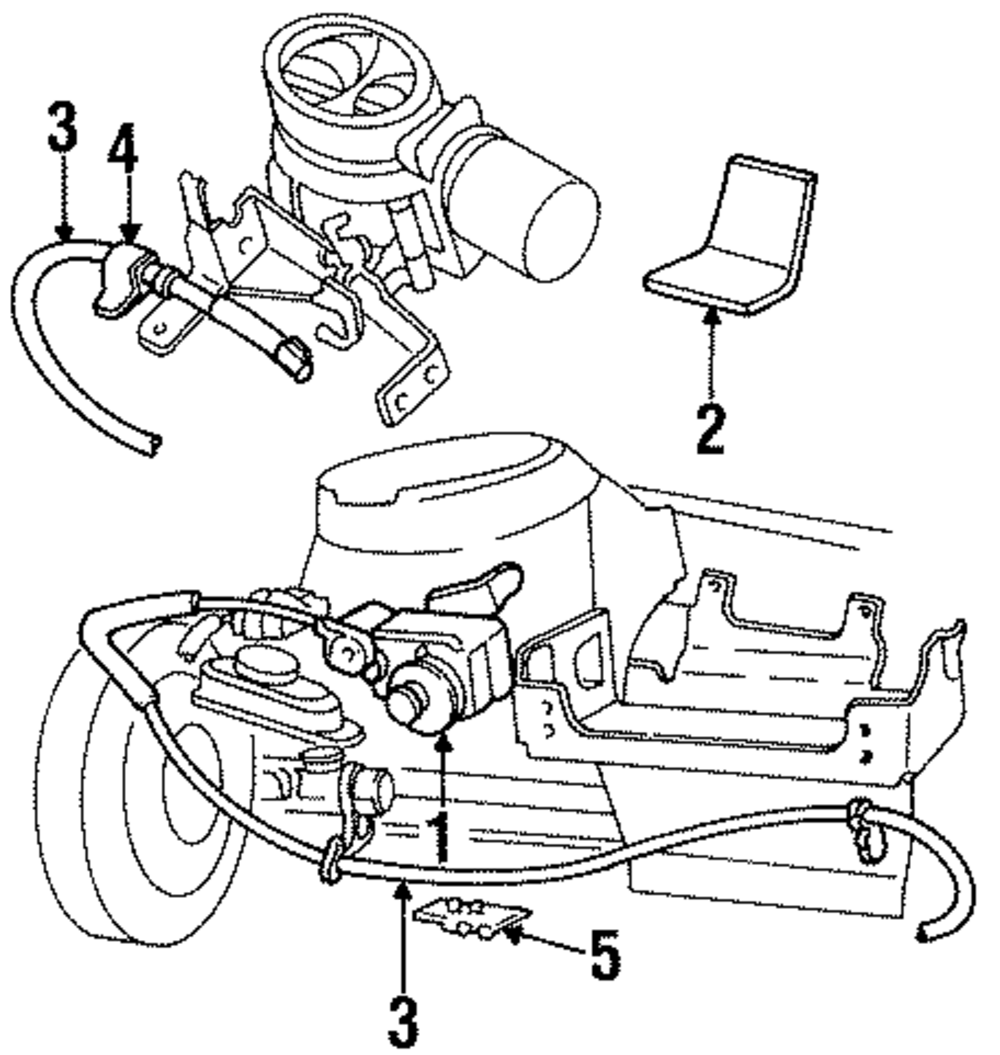 3
4
2
1
5
3