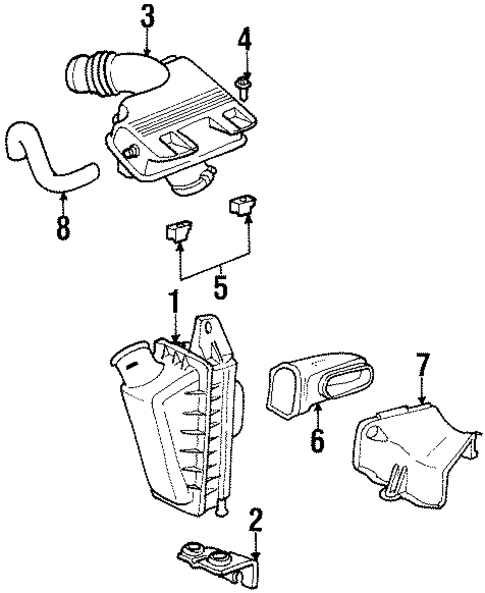 3
4
8
5
1
7
6
2