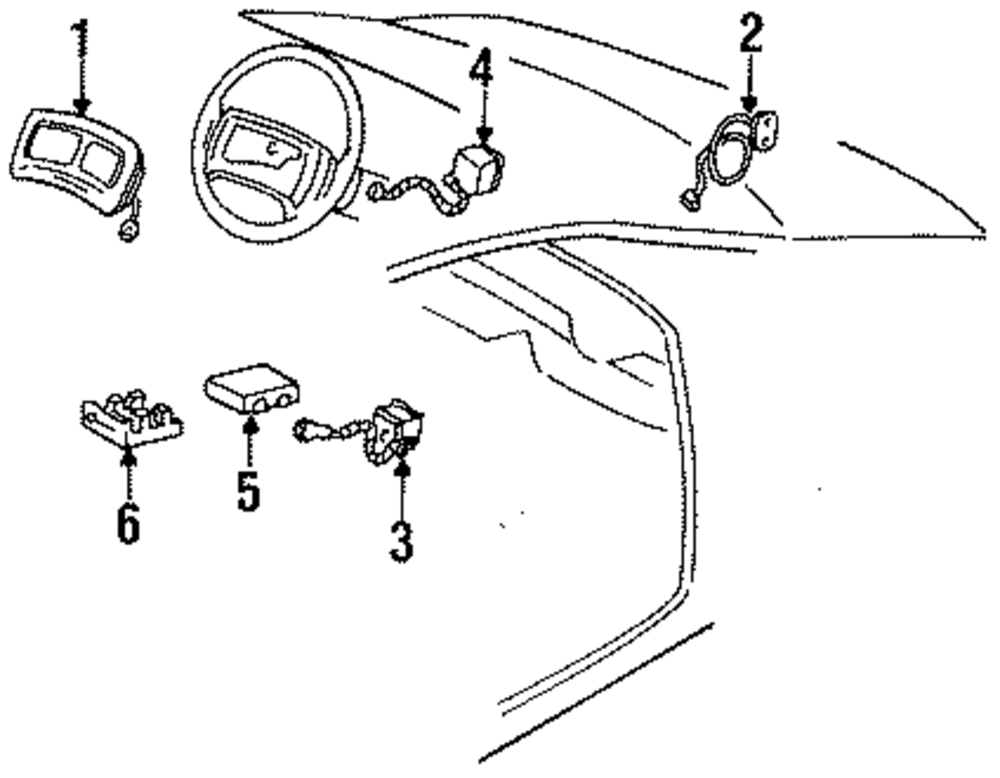 1
4
2
6
5
3