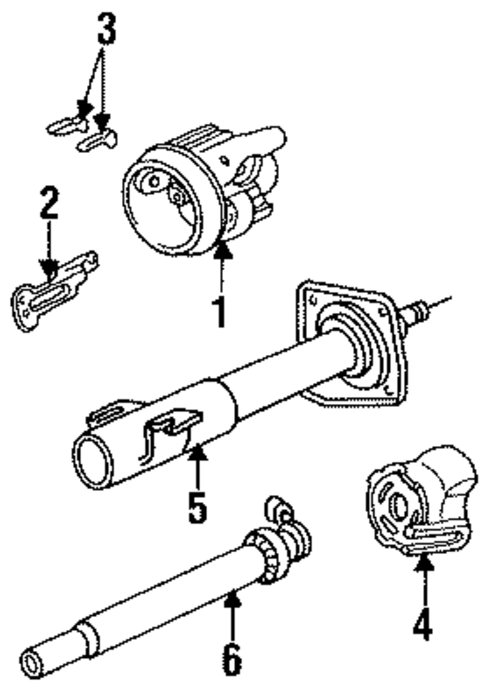 3
2
1
5
4
6