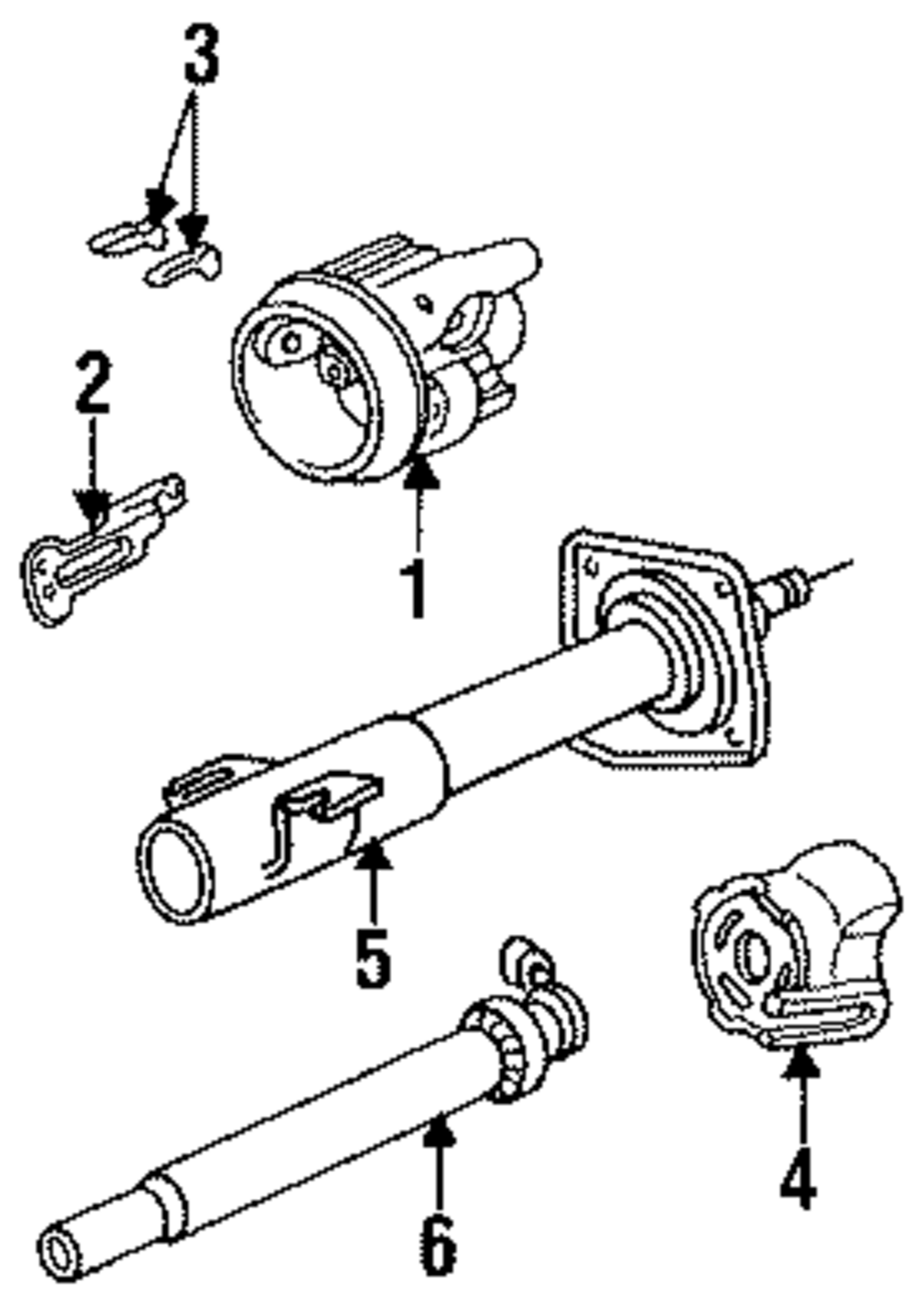 3
2
1
5
4
6