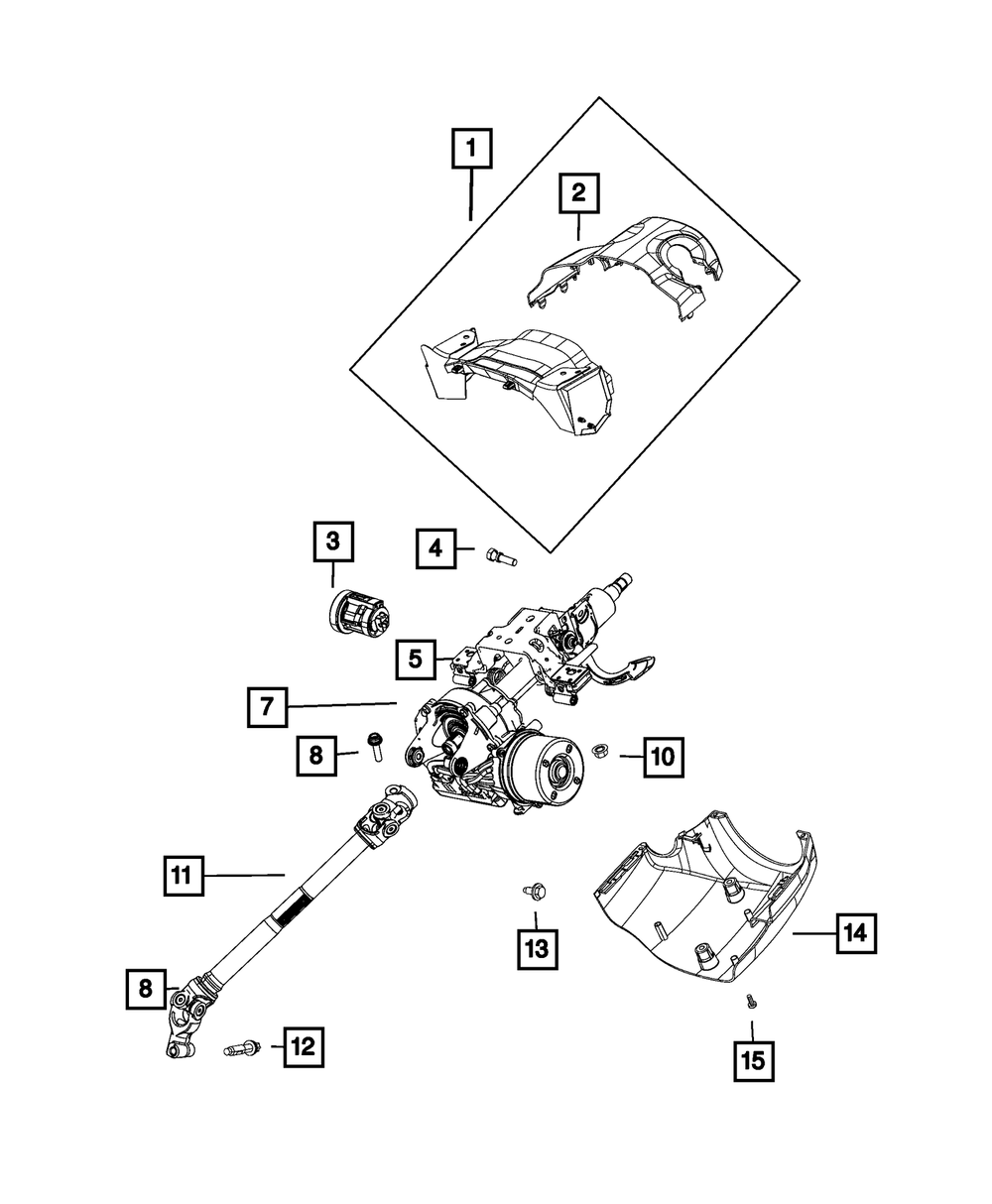 1
2
3
4
5
7
8
10
11
13
14
8
12
15