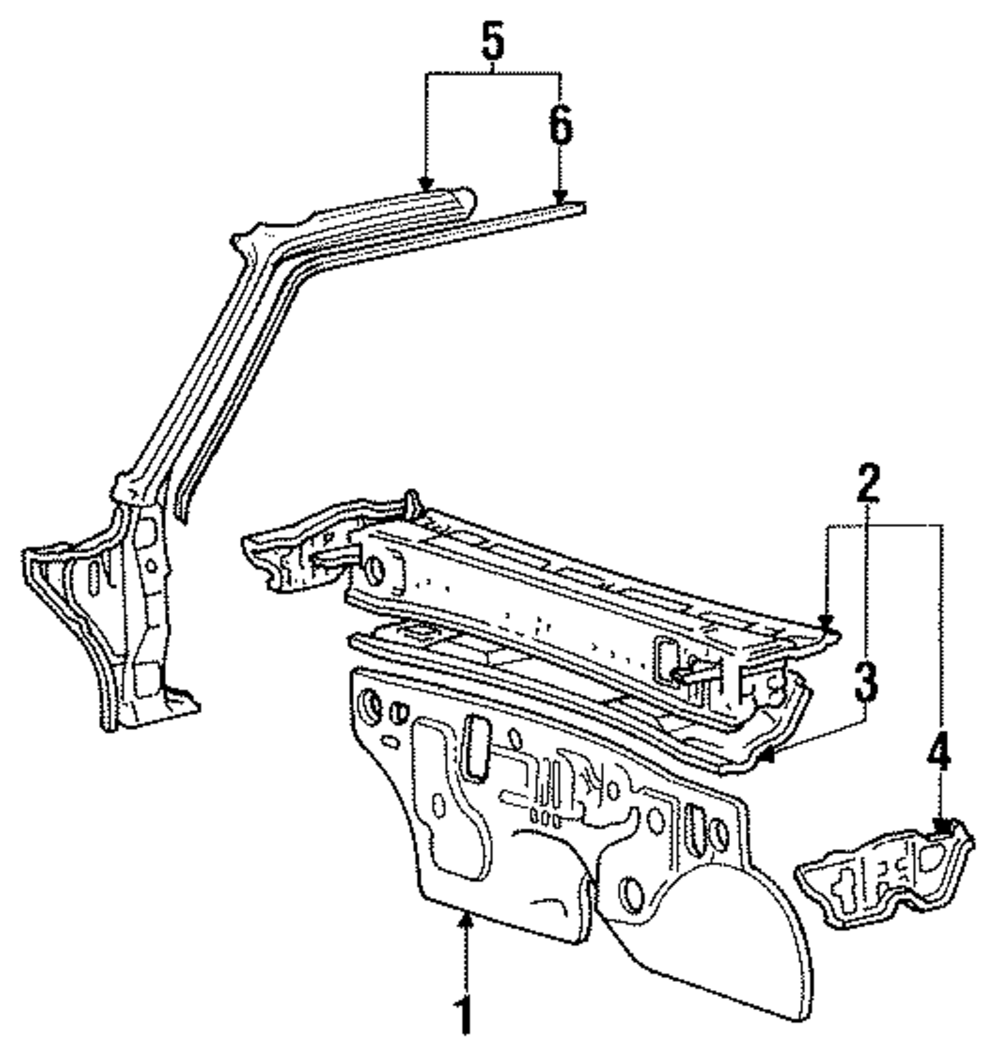 5
6
2
3
4
1