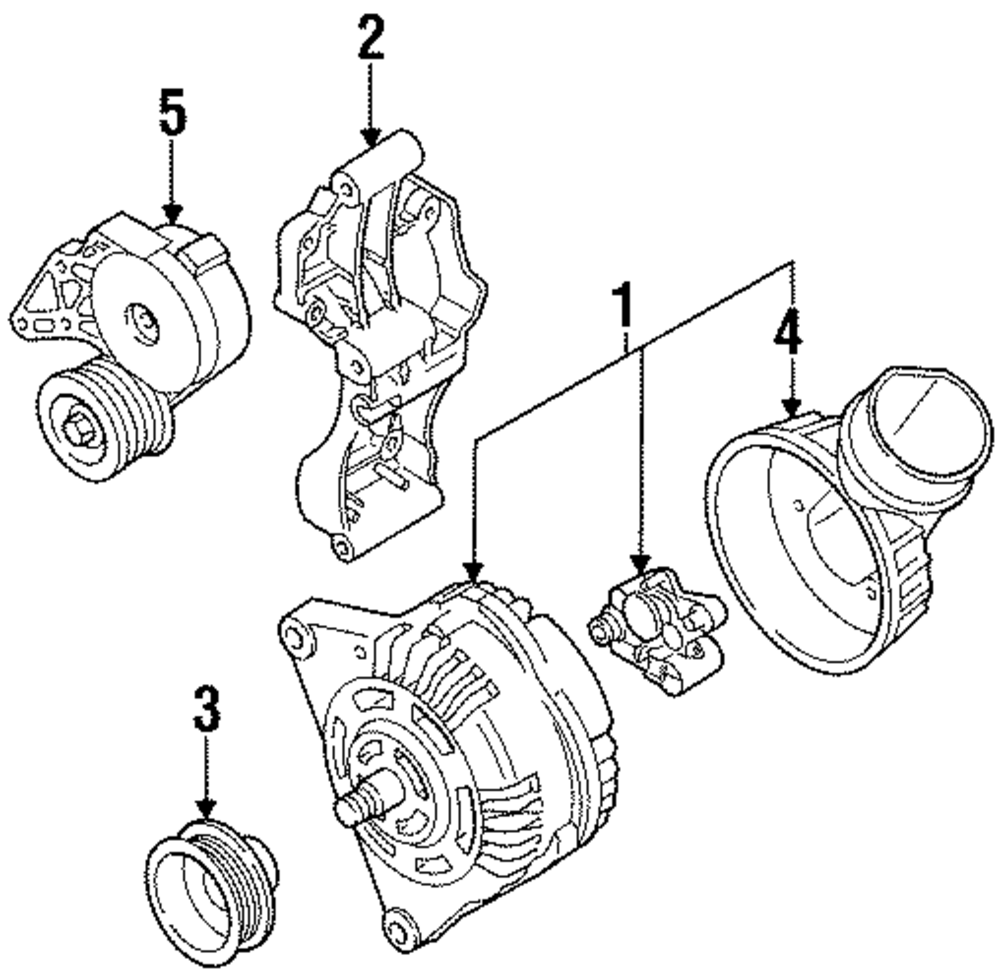 2
5
1
4
3