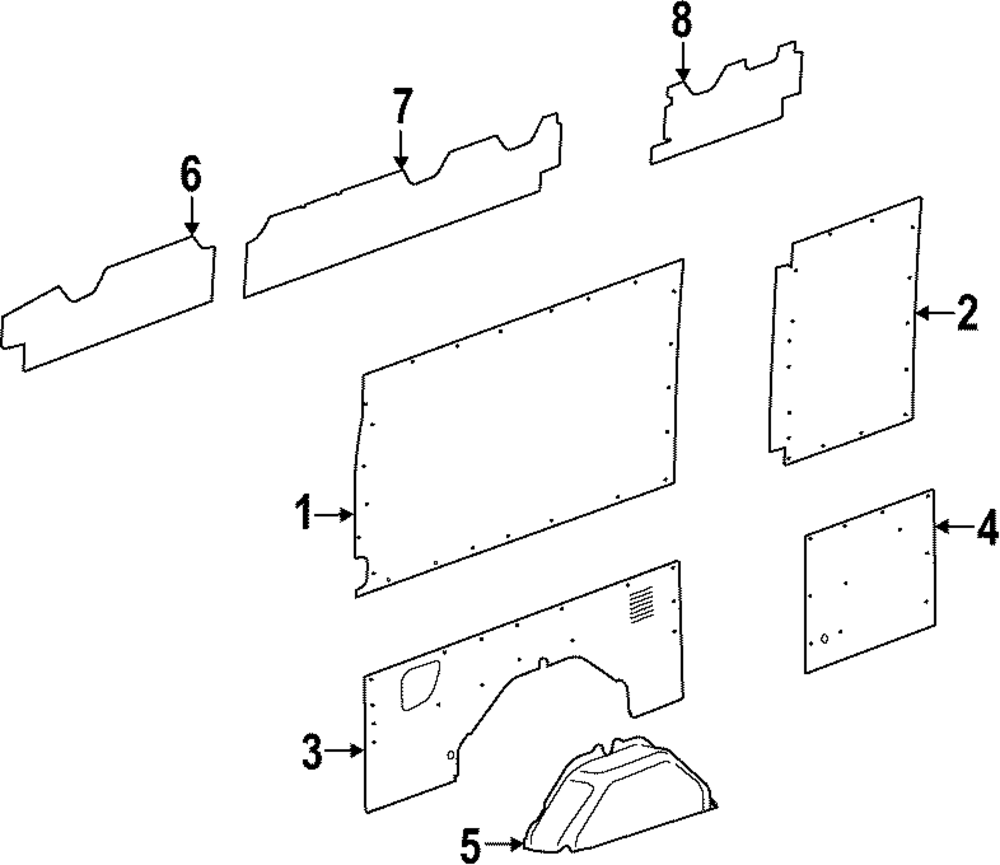 8
7
6
2
1
4
3
5