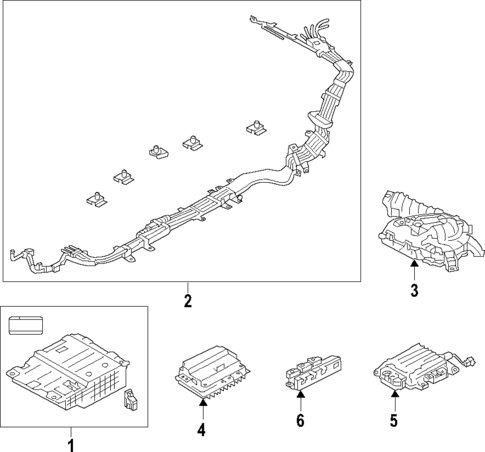 2

3

1

4

6

5