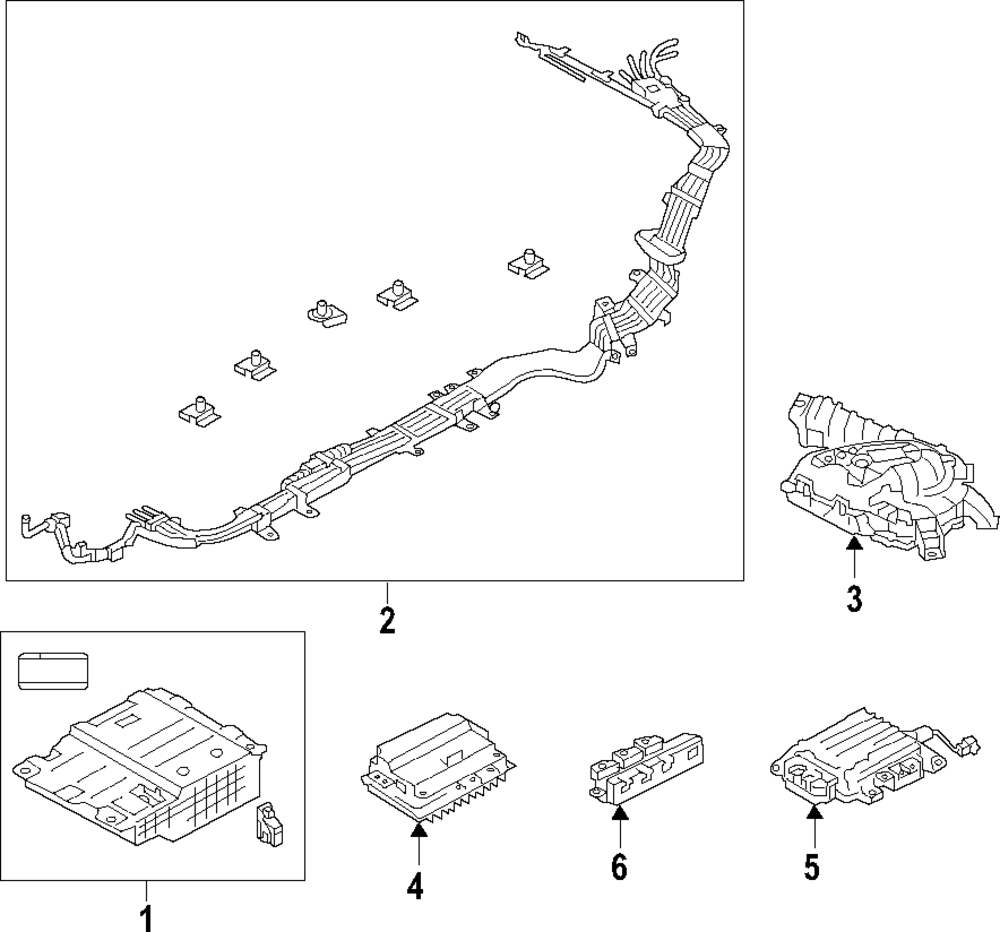 2

3

1

4

6

5