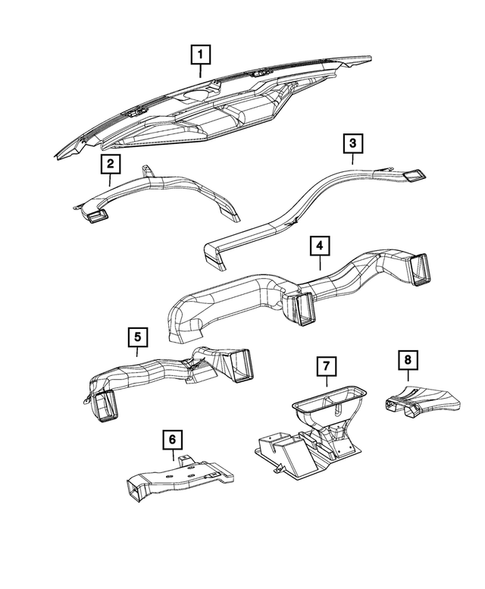 1
2
3
4
5
7
8
6