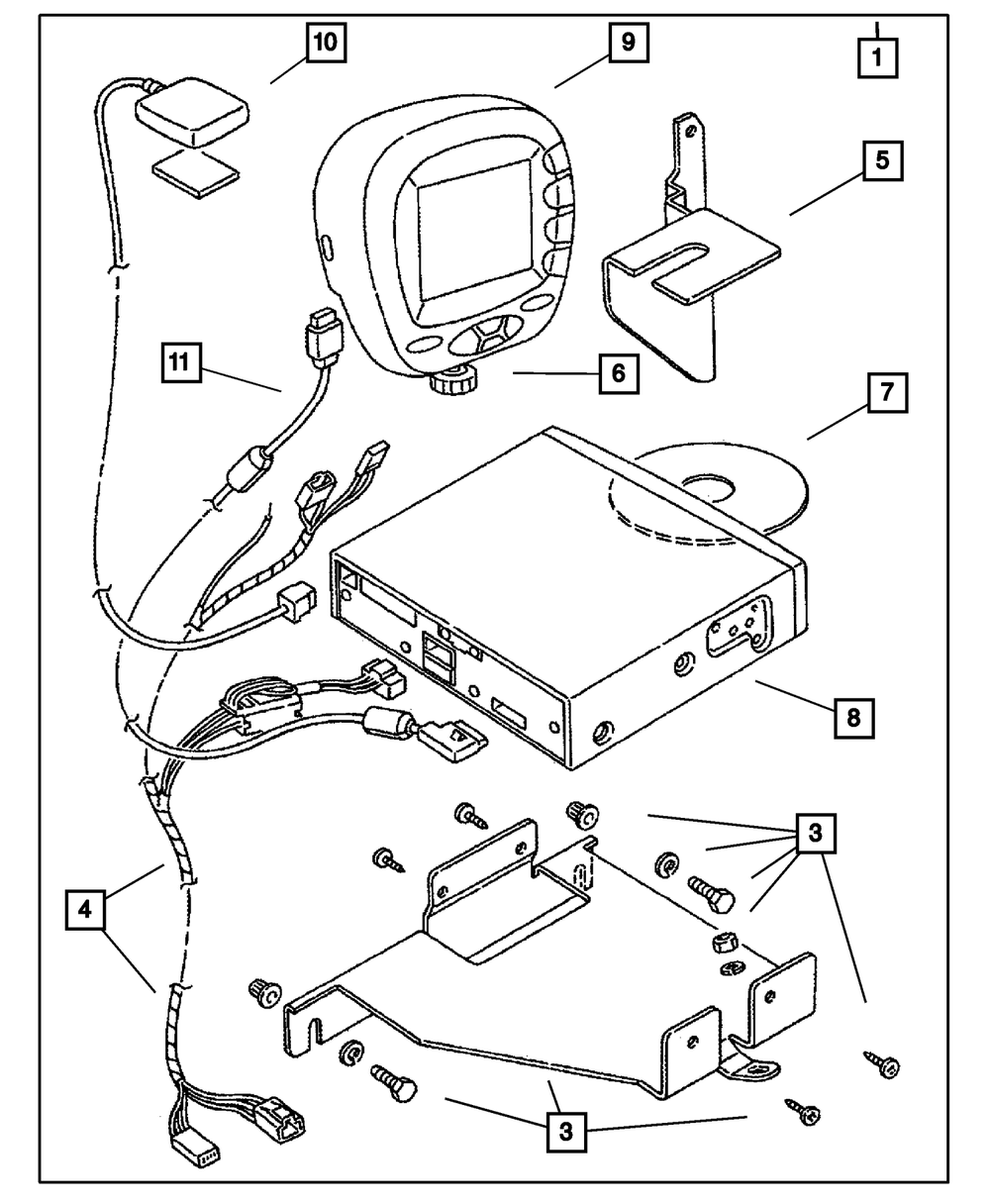 10
9
1
5
11
6
7
8
3
4
3