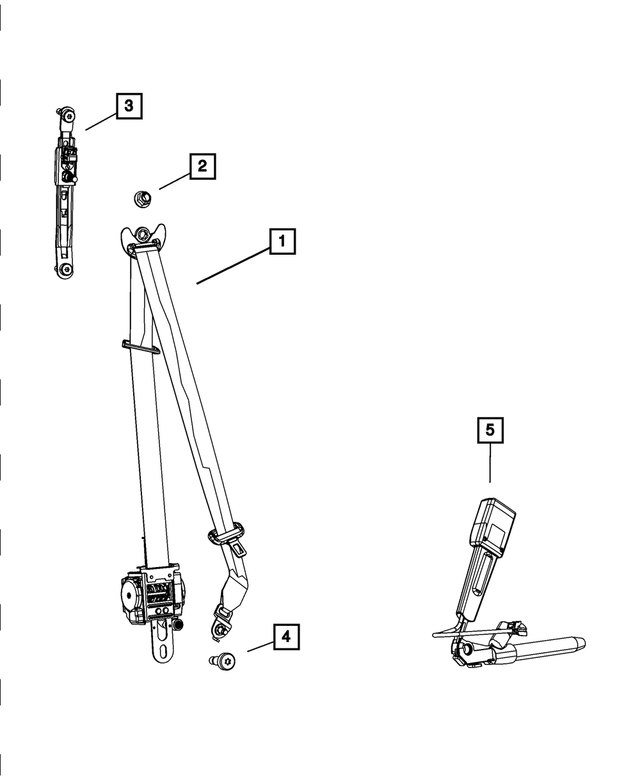 3
2
1
5
4