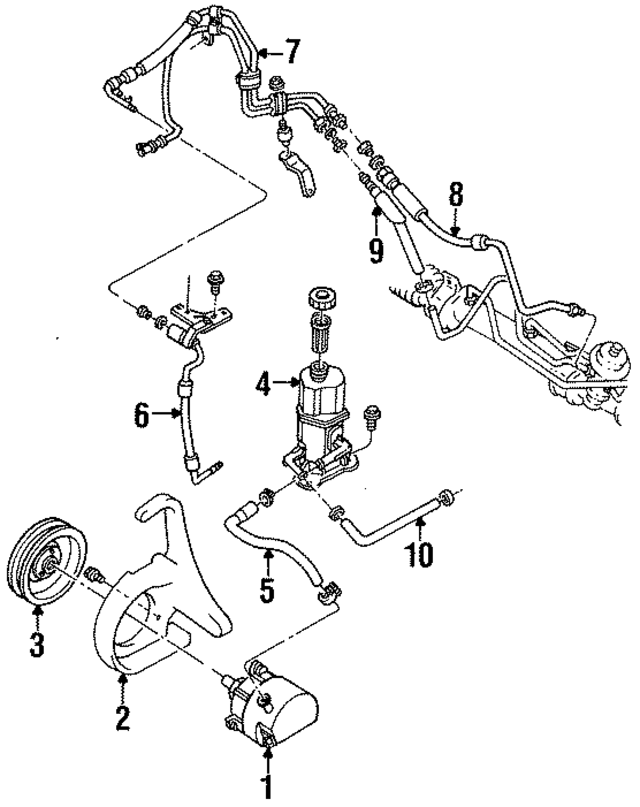 7
8
9
4
6
10
5
3
2
1