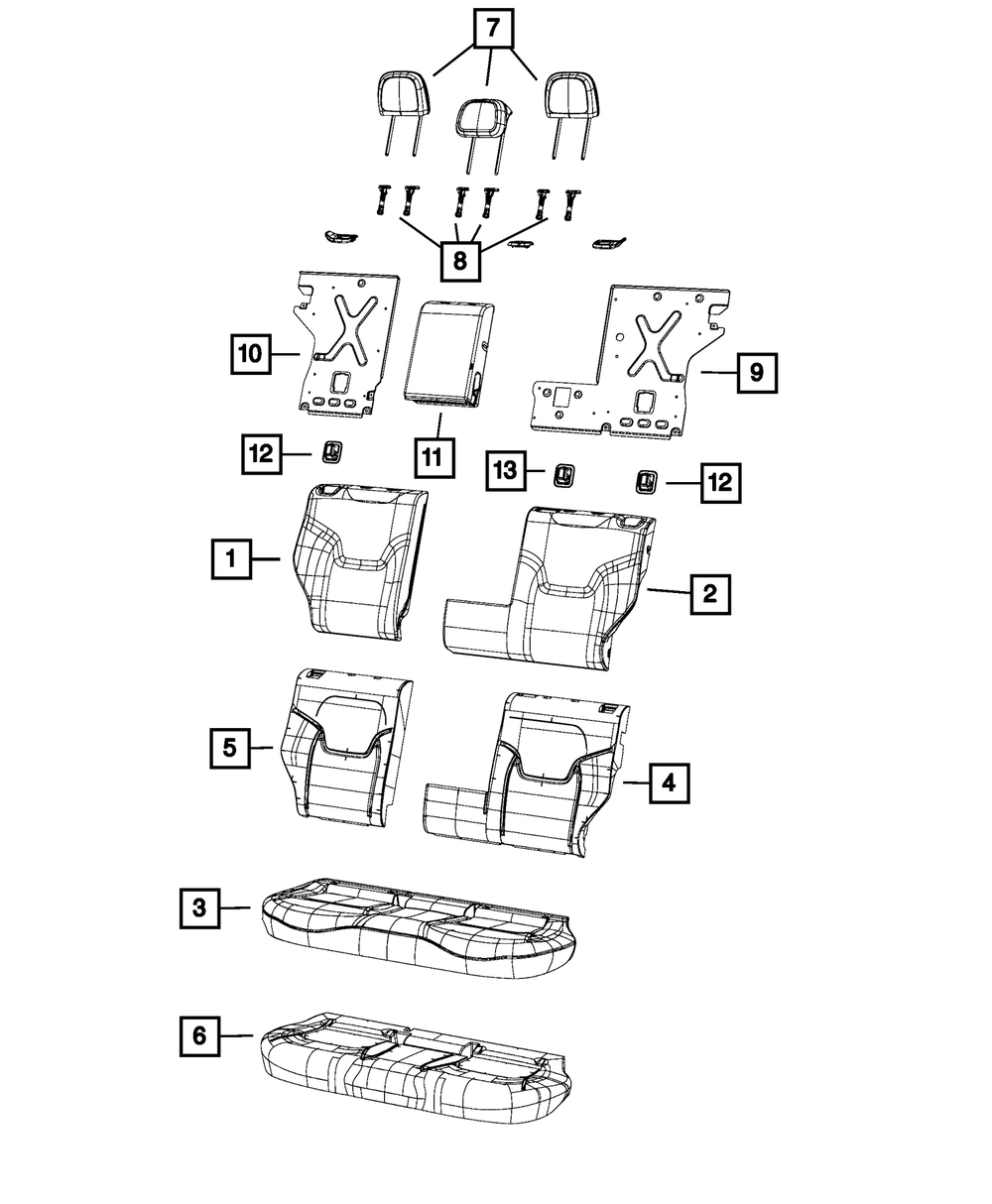 7
8
10
9
12
11
13
12
1
2
5
4
3
6