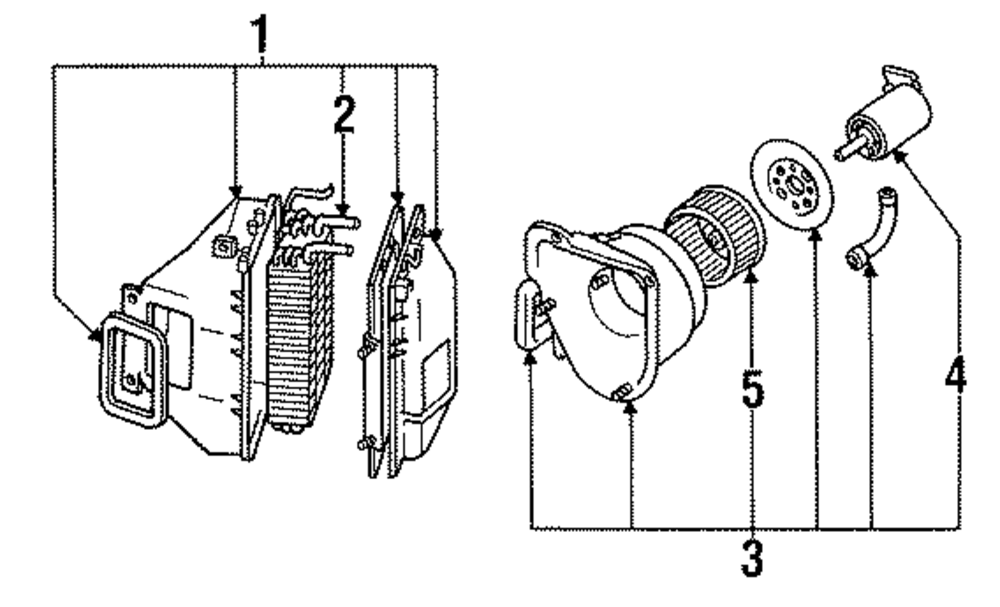 1
2
5
4
3