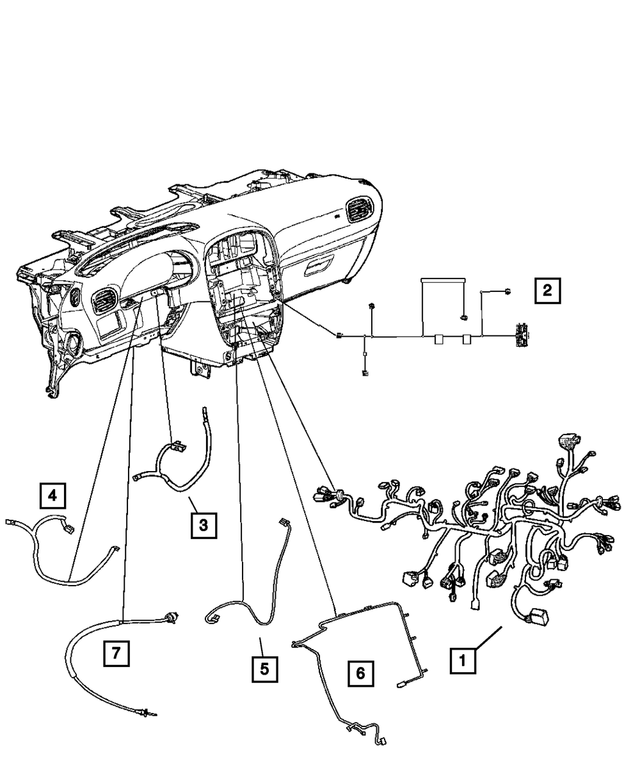 2

4

3

7

5

6

1