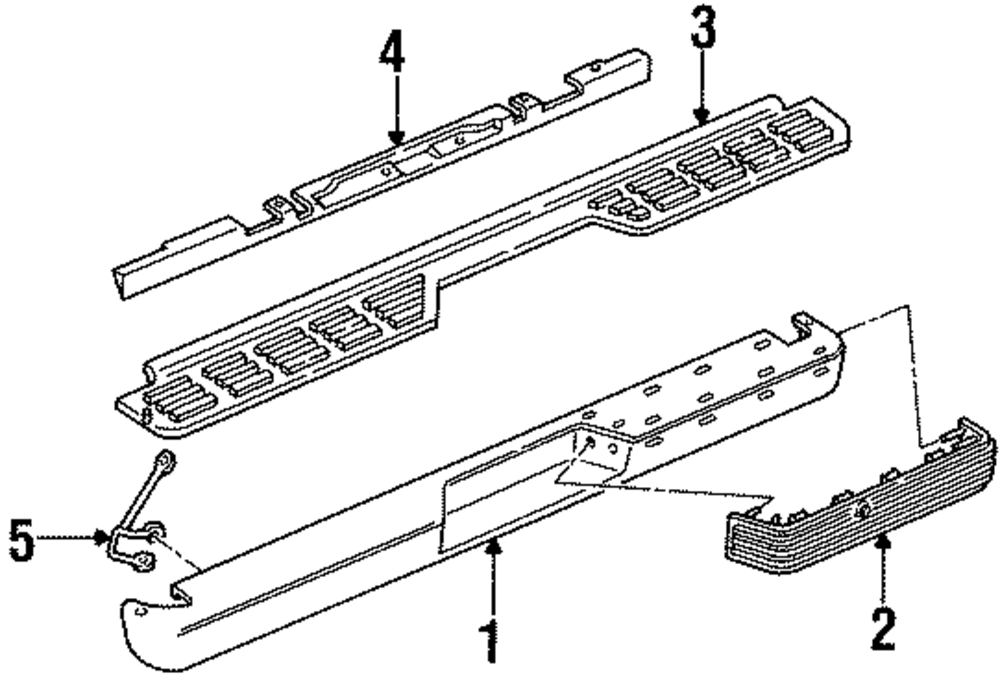 4
3
5
1
2