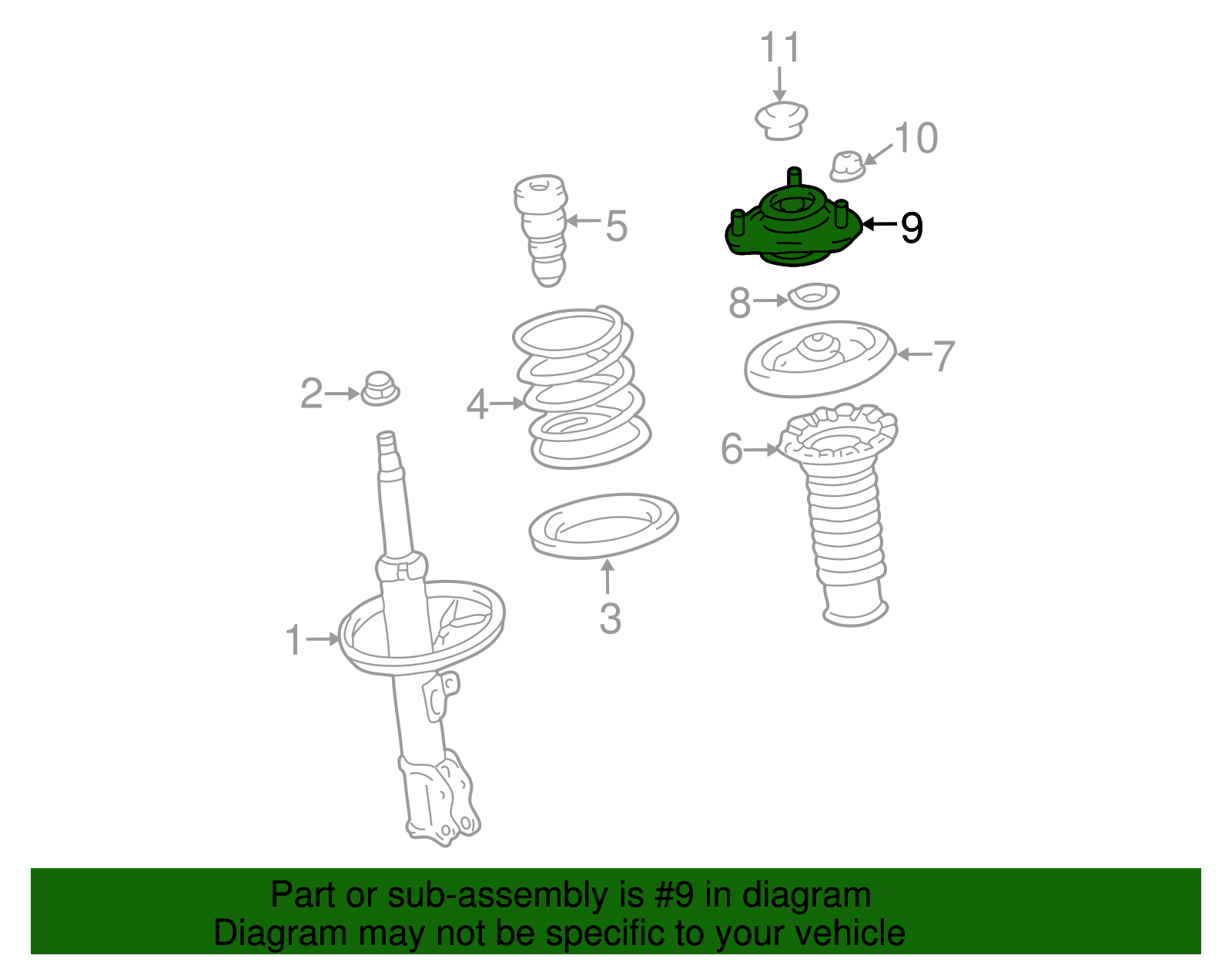 11

10

5

9

8

7

2

4

6

3

1

Part or sub-assembly is #9 in diagram
Diagram may not be specific to your vehicle