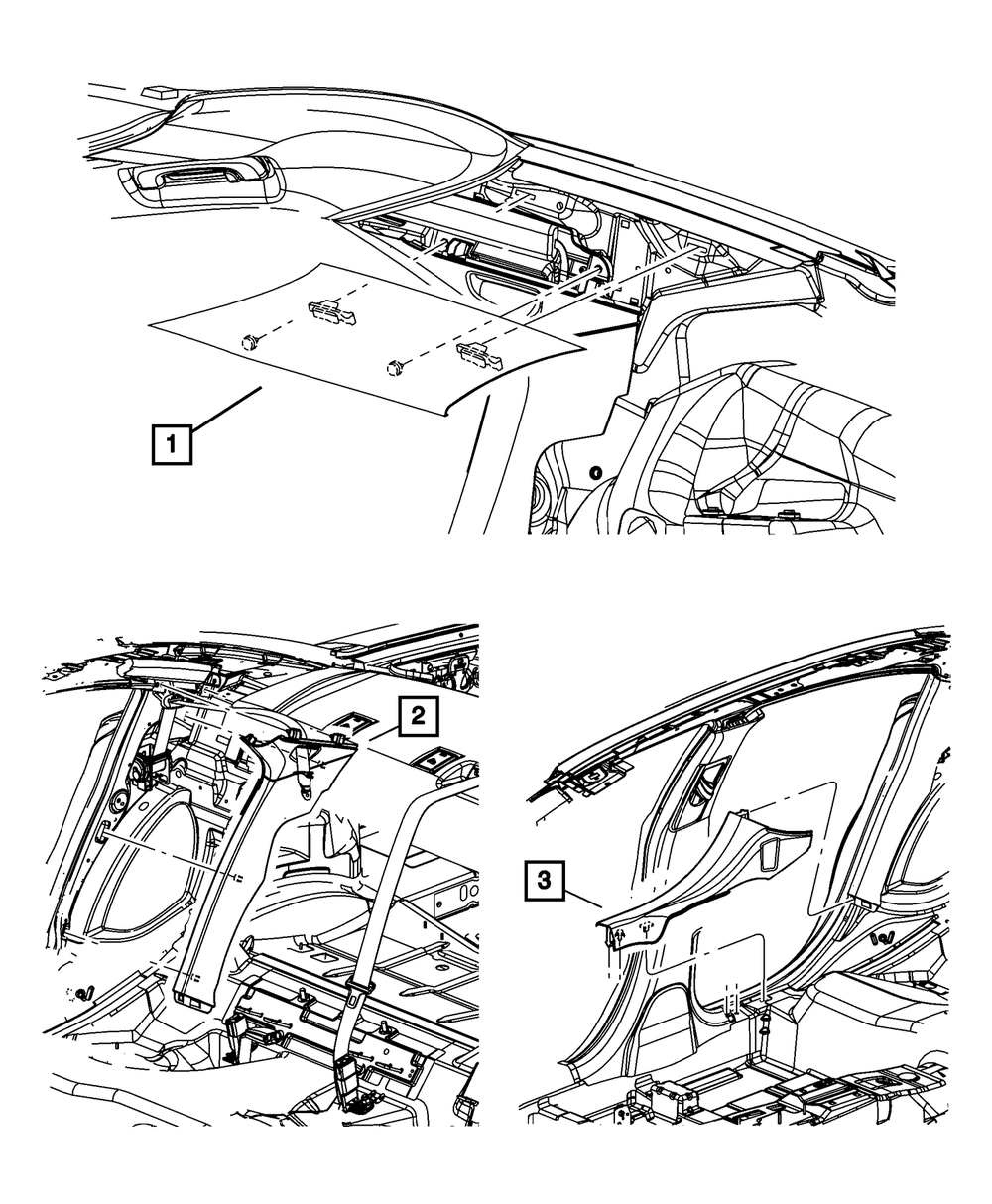 1

2

3