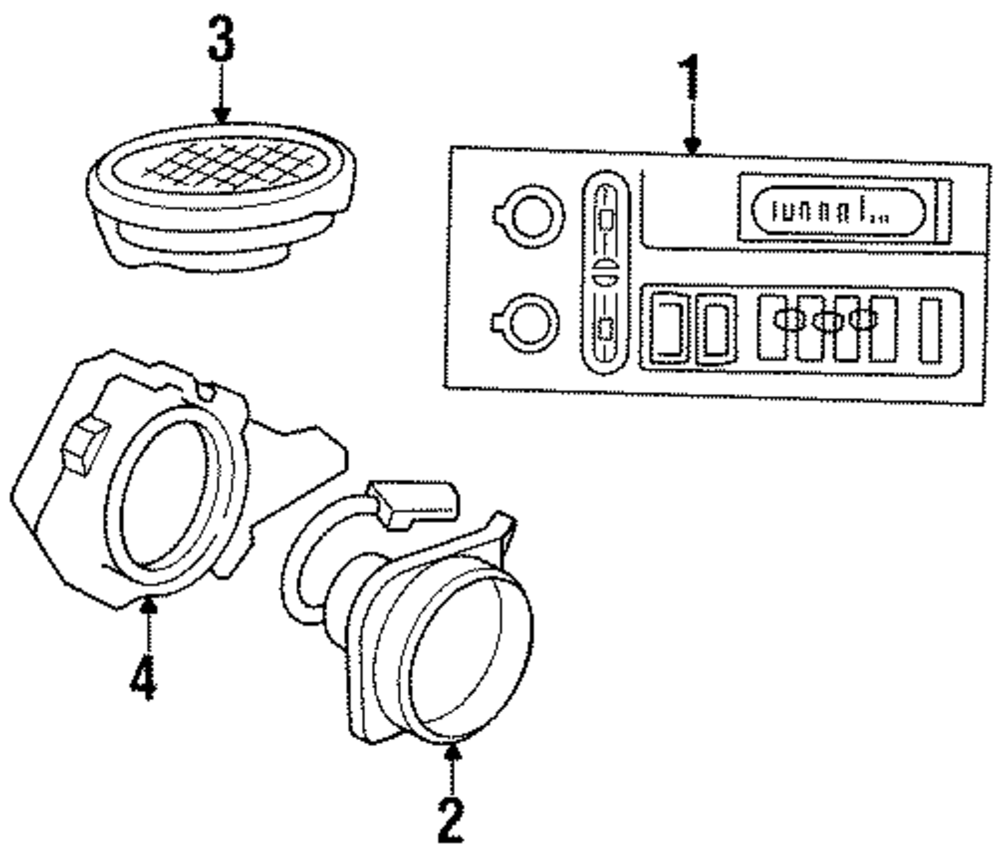 3

1

4

2