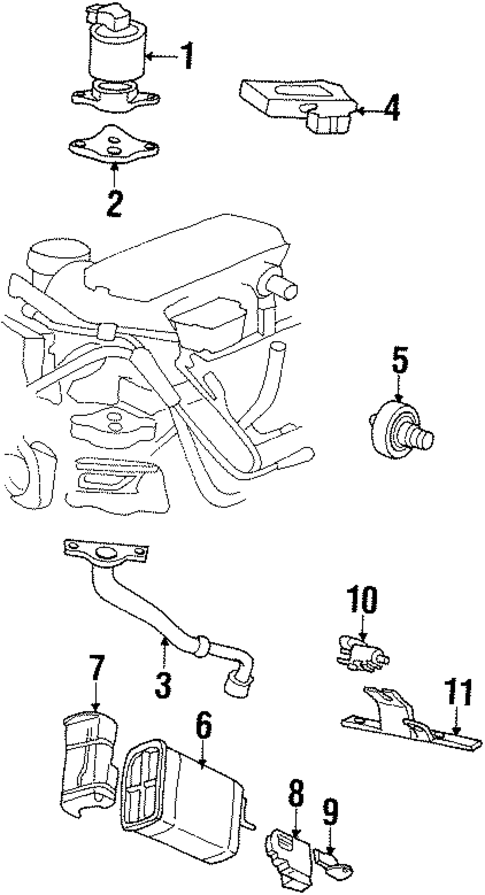 1
4
2
5
10
3
7
11
6
8
9