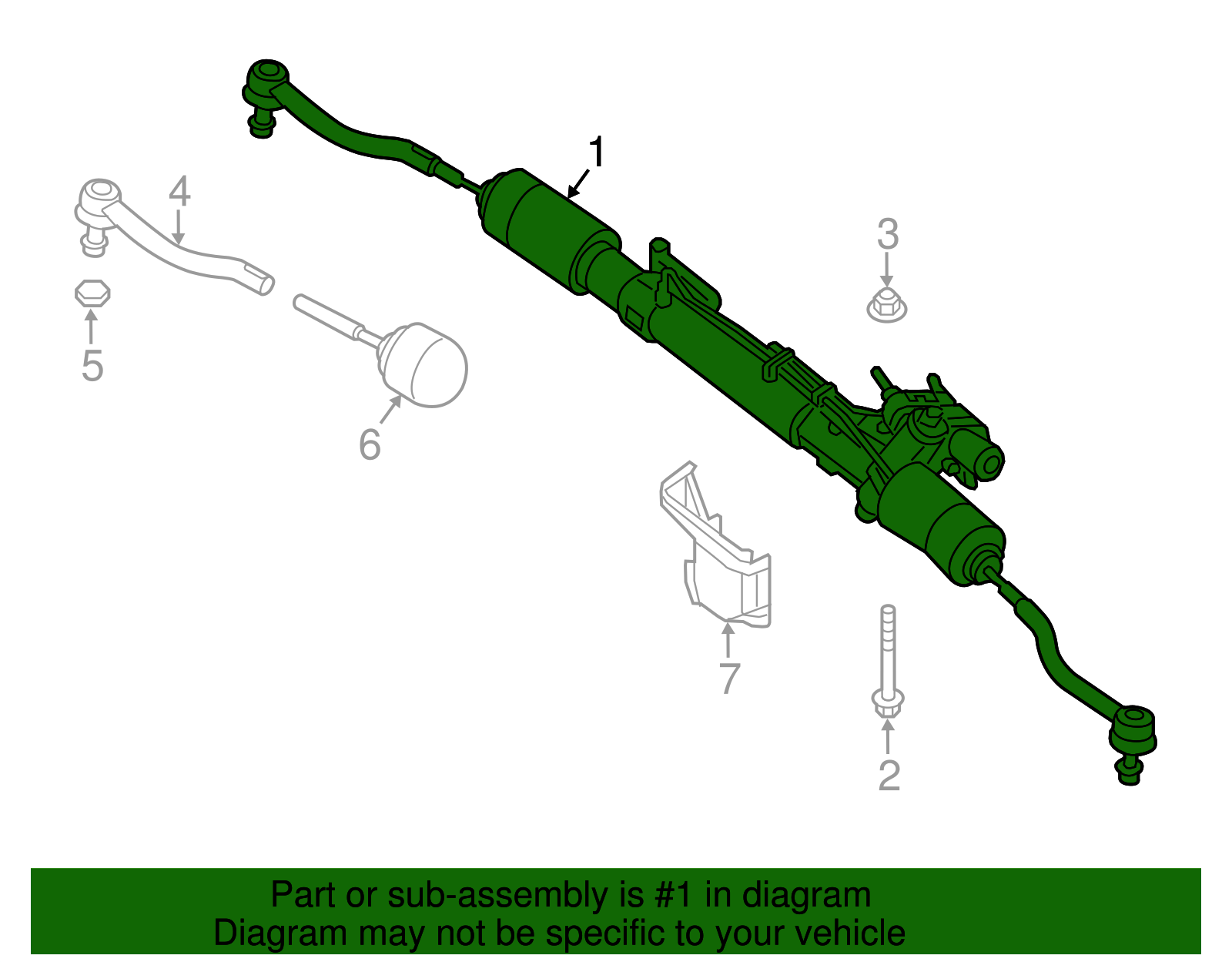 1
4
3
5
6
7
2

Part or sub-assembly is #1 in diagram
Diagram may not be specific to your vehicle