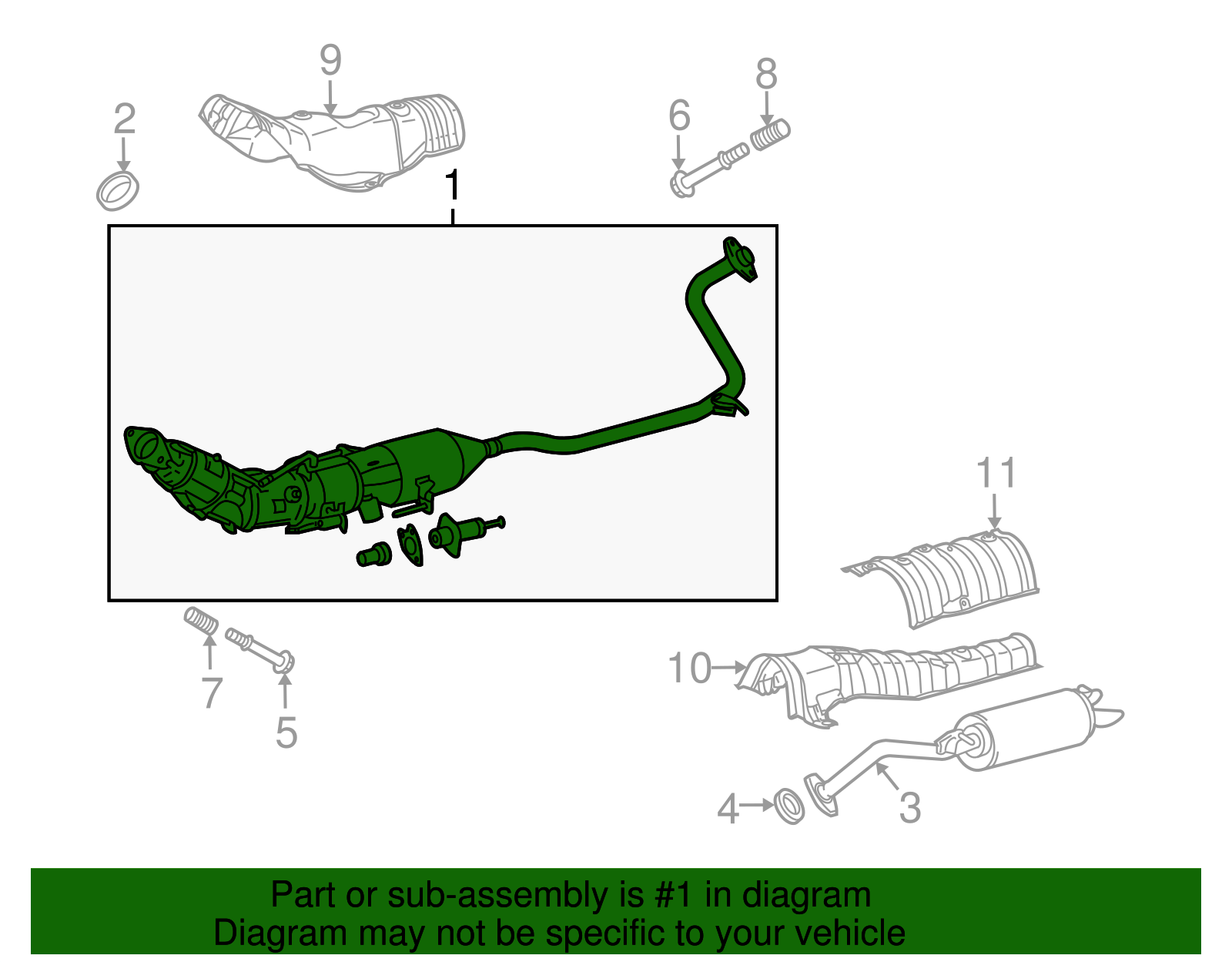 9
2
8
6
1
11
7
5
10
4
3

Part or sub-assembly is #1 in diagram
Diagram may not be specific to your vehicle