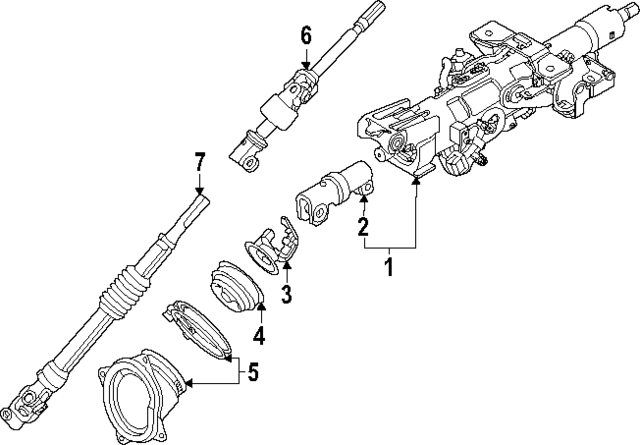 6
7
2
1
3
4
5