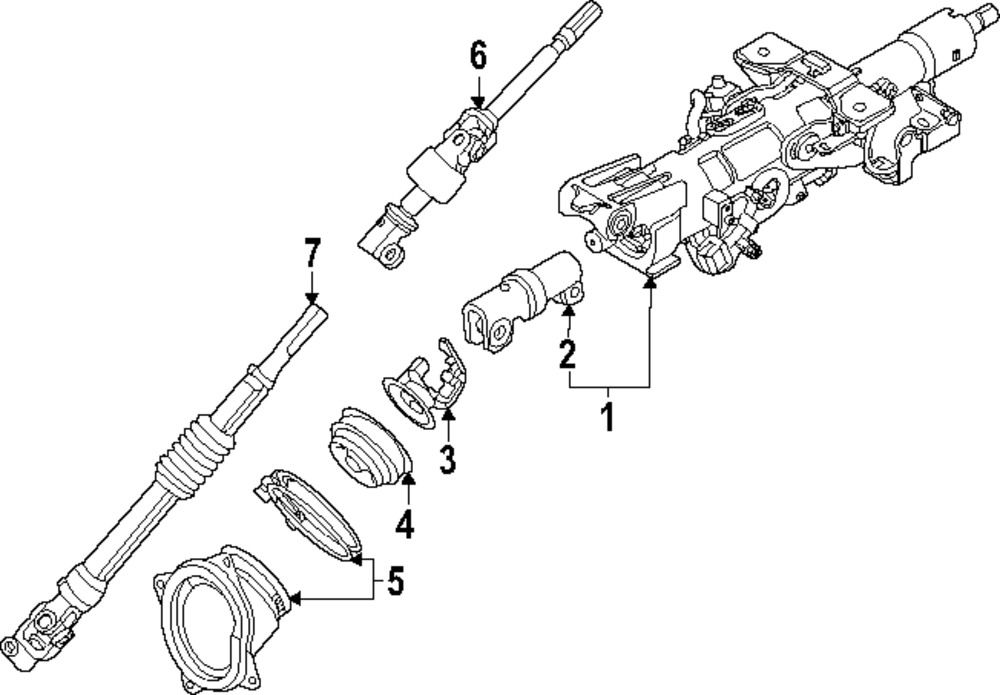 6
7
2
1
3
4
5