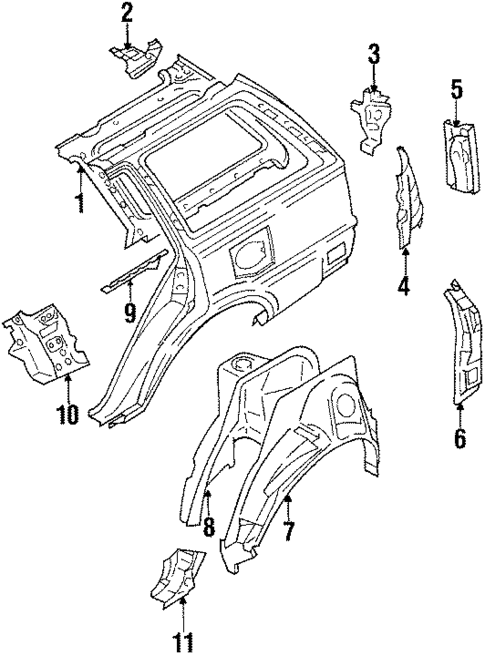 2
3
5
1
4
9
10
6
8
7
11