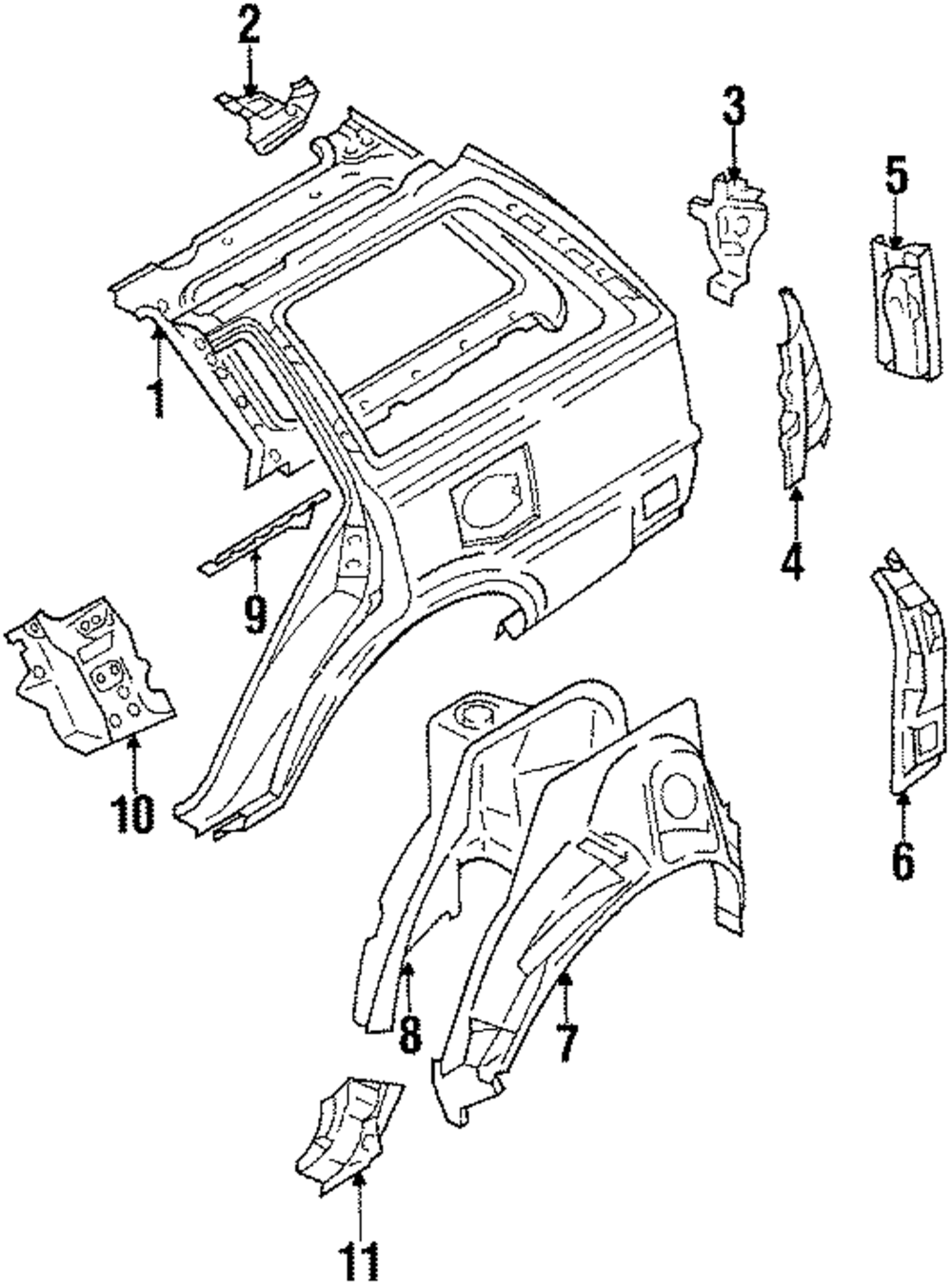 2
3
5
1
4
9
10
6
8
7
11